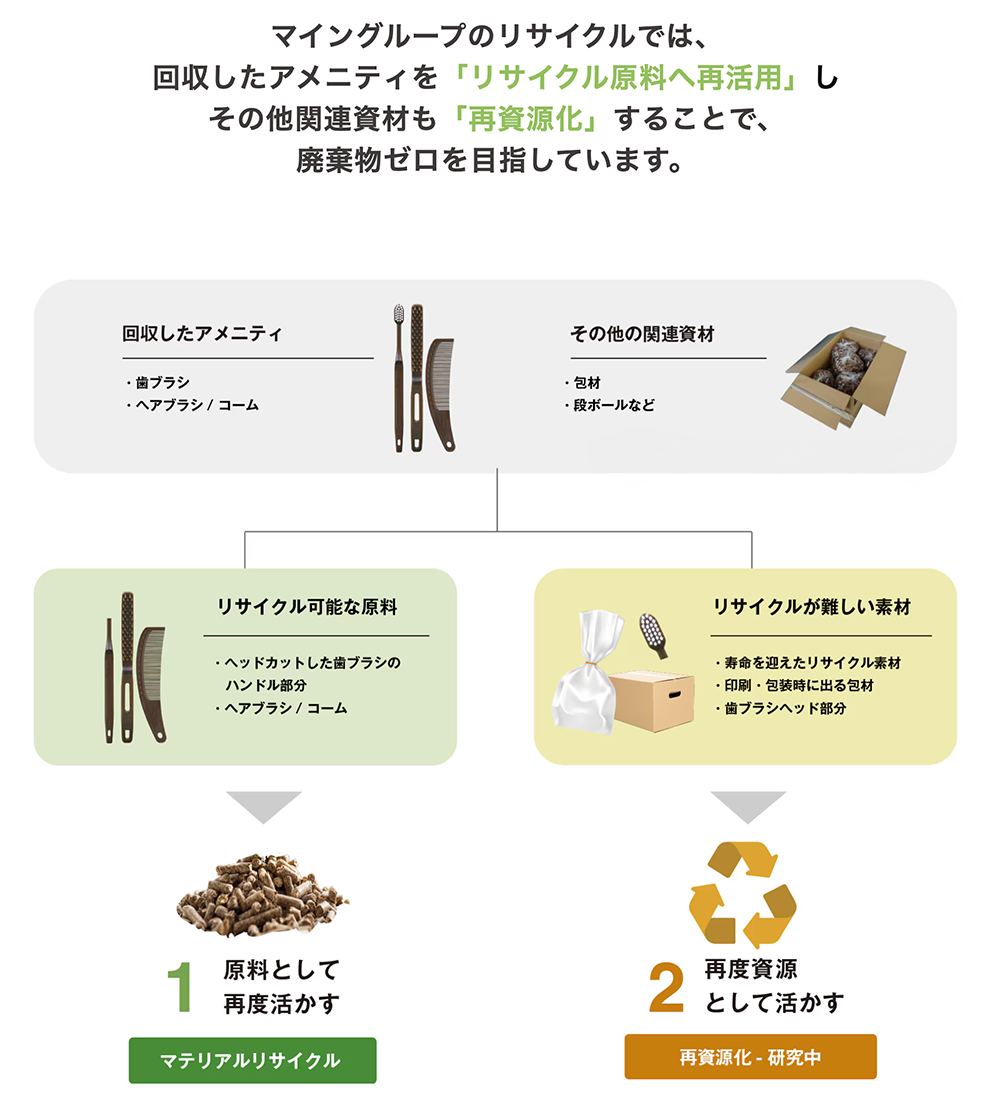 マイングループのリサイクルでは、
回収したアメニティを「リサイクル原料へ再活用」し
その他関連資材も「再資源化」することで、
廃棄物ゼロを目指しています。

回収したアメニティ

・歯ブラシ
・ヘアブラシ / コーム

その他の関連資材

・包材
・段ボールなど

リサイクル可能な原料

・ヘッドカットした歯ブラシのハンドル部分
・ヘアブラシ / コーム

リサイクルが難しい素材

・寿命を迎えたリサイクル素材
・印刷・包装時に出る包材
・歯ブラシヘッド部分

1 原料として再度活かす

マテリアルリサイクル

2 再度資源として活かす

再資源化 - 研究中