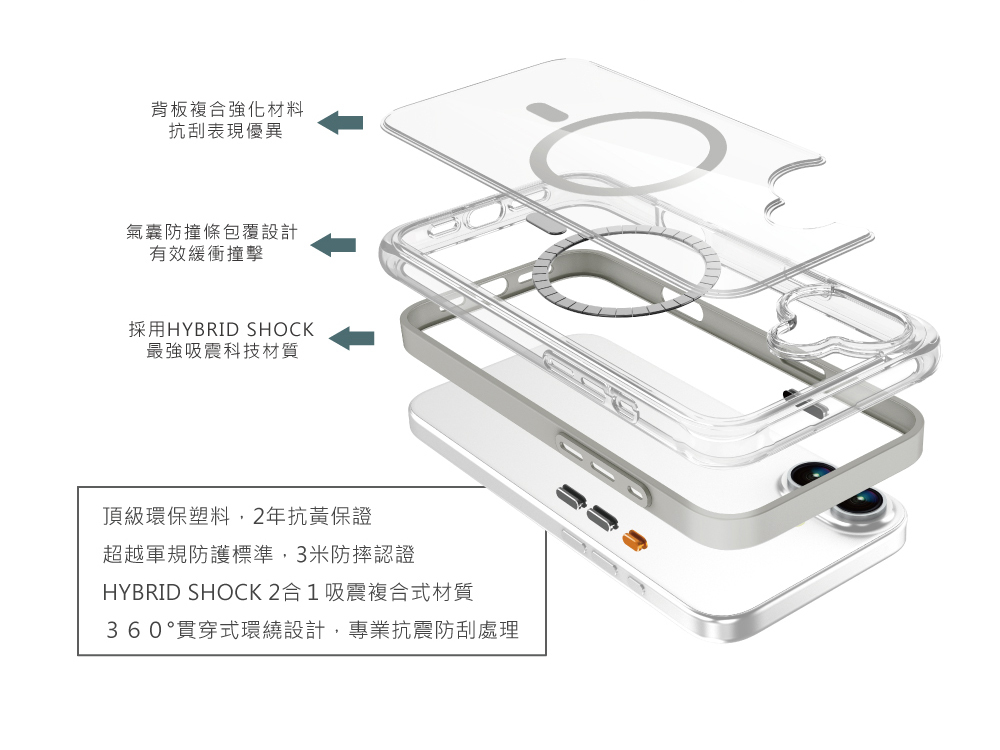 背板複合強化材料
抗刮表現優異

氣囊防撞條包覆設計
有效緩衝撞擊

採用HYBRID SHOCK
最強吸震科技材質

頂級環保塑料，2年抗黃保證

超越軍規防護標準，3米防摔認證

HYBRID SHOCK 2合1吸震複合式材質

３６０°貫穿式環繞設計，專業抗震防刮處理