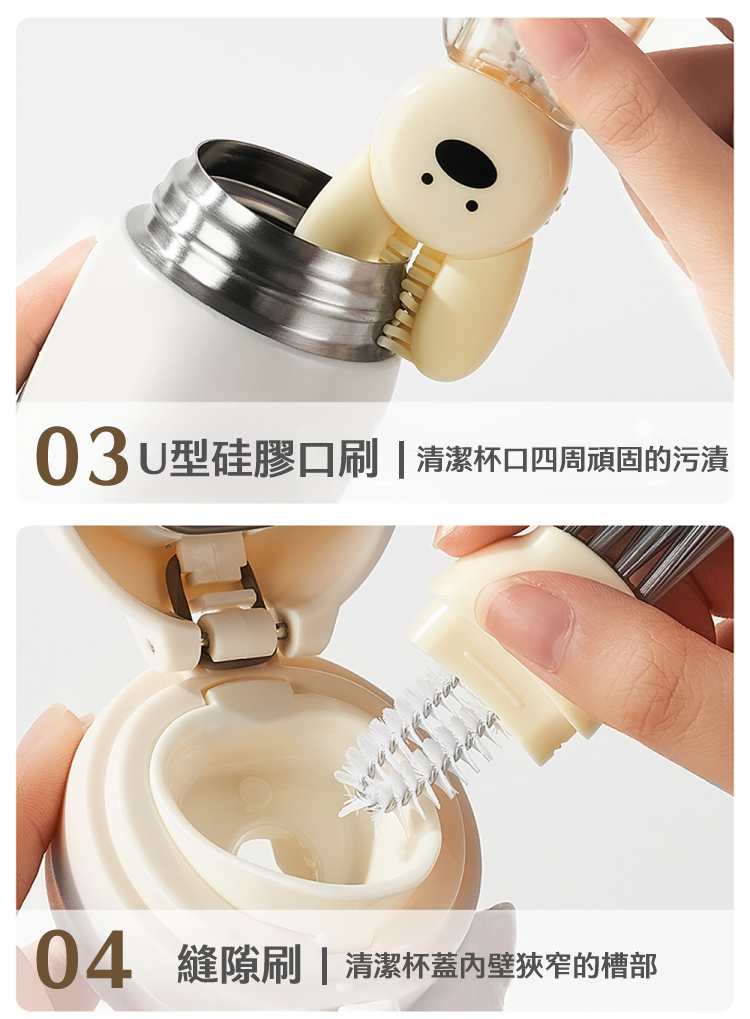 03 U型硅膠口刷 | 清潔杯口四周頑固的污漬

04 縫隙刷 | 清潔杯蓋內壁狹窄的槽部