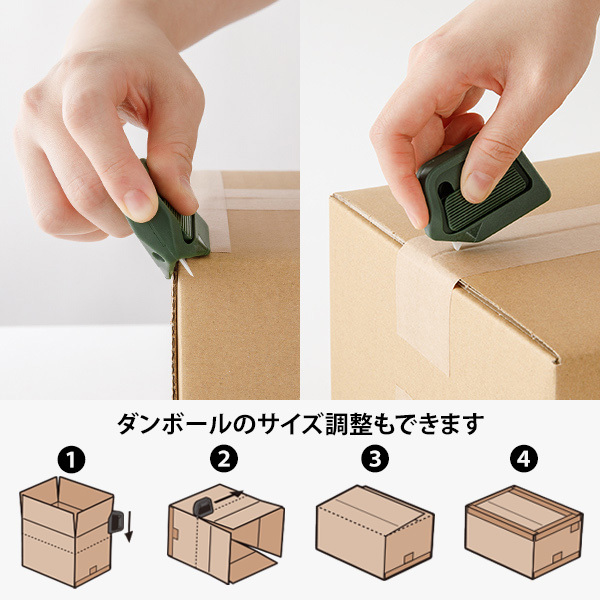 ダンボールのサイズ調整もできます

❶

❷

❸

❹