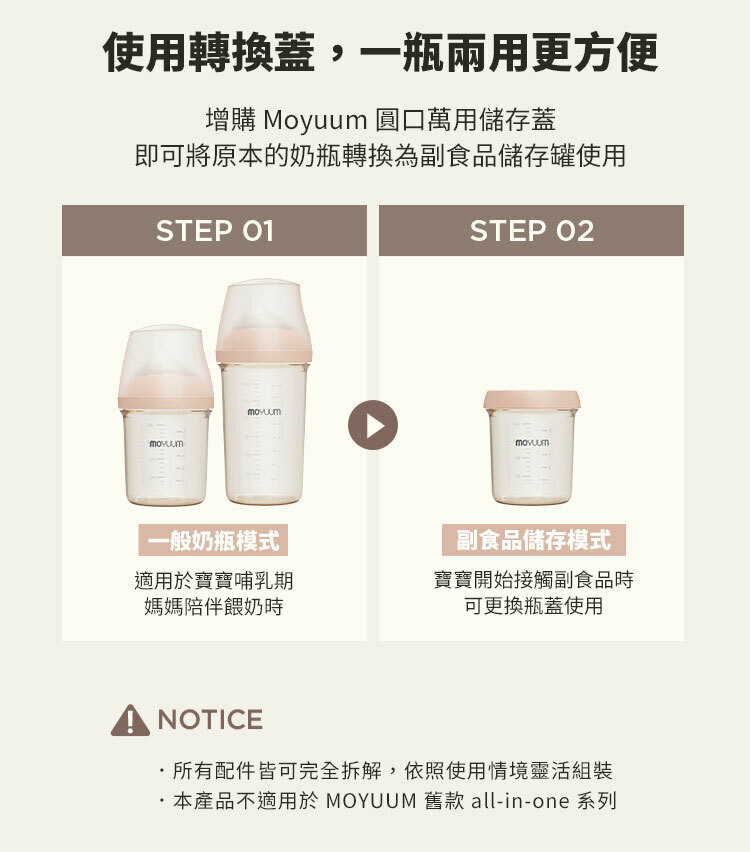 使用轉換蓋，一瓶兩用更方便

增購 Moyuum 圓口萬用儲存蓋
即可將原本的奶瓶轉換為副食品儲存罐使用

STEP 01

moyuum

moyuum

一般奶瓶模式

適用於寶寶哺乳期
媽媽陪伴餵奶時

STEP 02

moyuum

副食品儲存模式

寶寶開始接觸副食品時
可更換瓶蓋使用

NOTICE

・所有配件皆可完全拆解，依照使用情境靈活組裝
・本產品不適用於 MOYUUM 舊款 all-in-one 系列