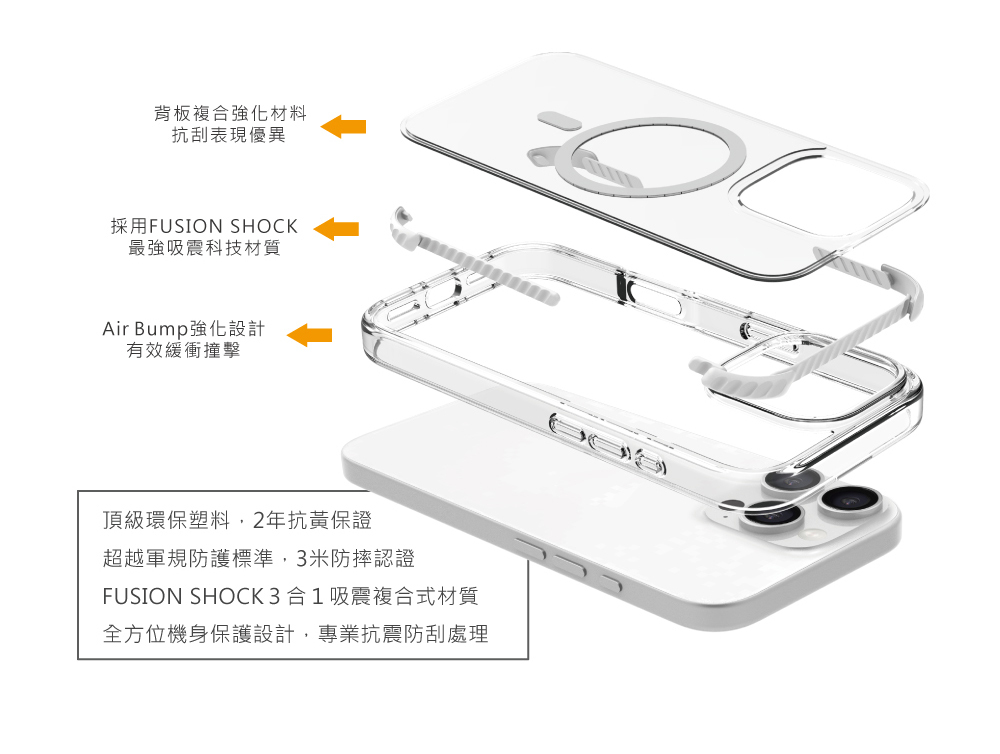 背板複合強化材料
抗刮表現優異

採用FUSION SHOCK
最強吸震科技材質

Air Bump強化設計
有效緩衝撞擊

頂級環保塑料，2年抗黃保證
超越軍規防護標準，3米防摔認證
FUSION SHOCK 3 合 1 吸震複合式材質
全方位機身保護設計，專業抗震防刮處理