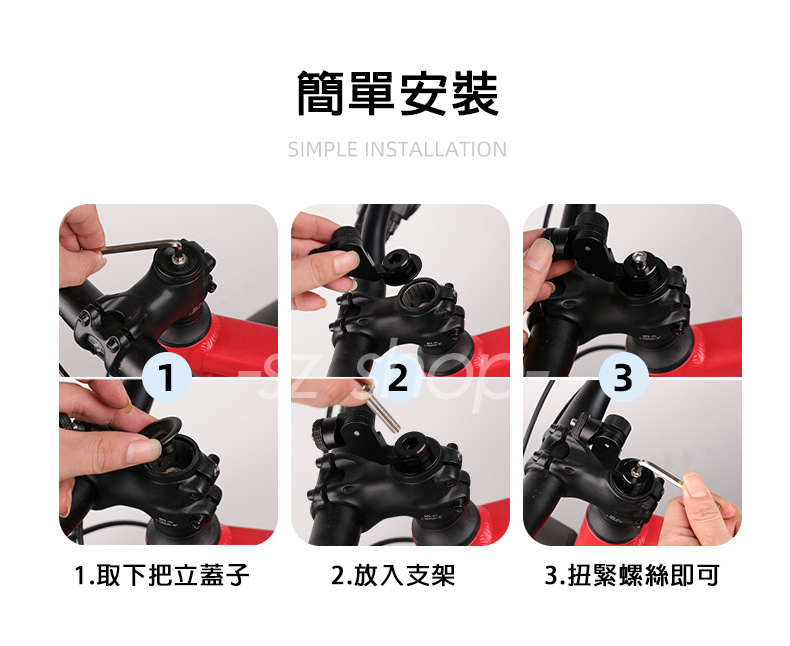 簡單安裝

SIMPLE INSTALLATION

1

2

3

-sz shop-

1.取下把立蓋子

2.放入支架

3.扭緊螺絲即可