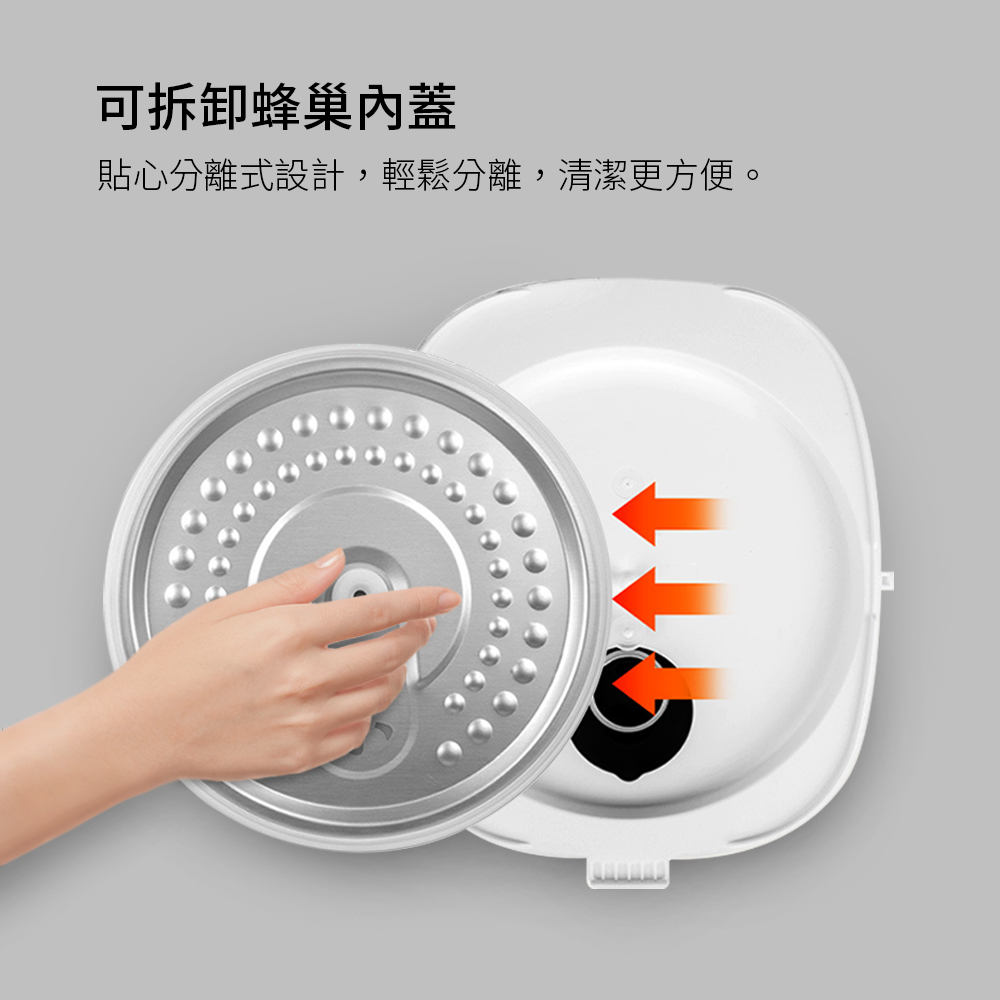 可拆卸蜂巢內蓋

貼心分離式設計，輕鬆分離，清潔更方便。