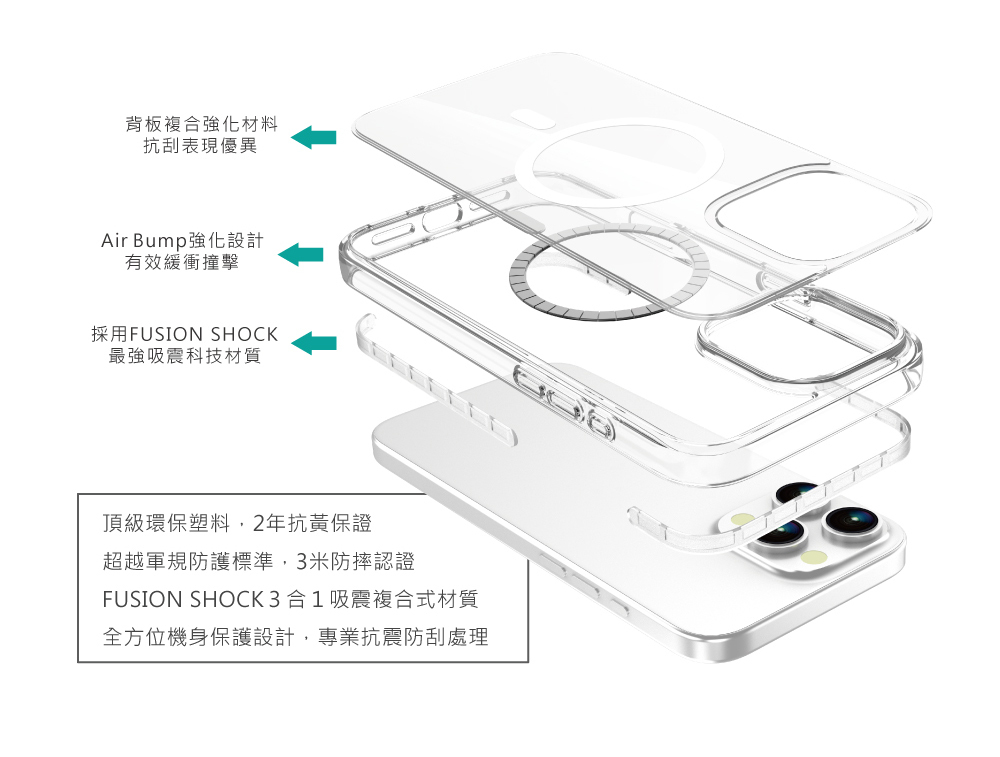 背板複合強化材料
抗刮表現優異

Air Bump強化設計
有效緩衝撞擊

採用FUSION SHOCK
最強吸震科技材質

頂級環保塑料，2年抗黃保證

超越軍規防護標準，3米防摔認證

FUSION SHOCK 3 合 1 吸震複合式材質

全方位機身保護設計，專業抗震防刮處理