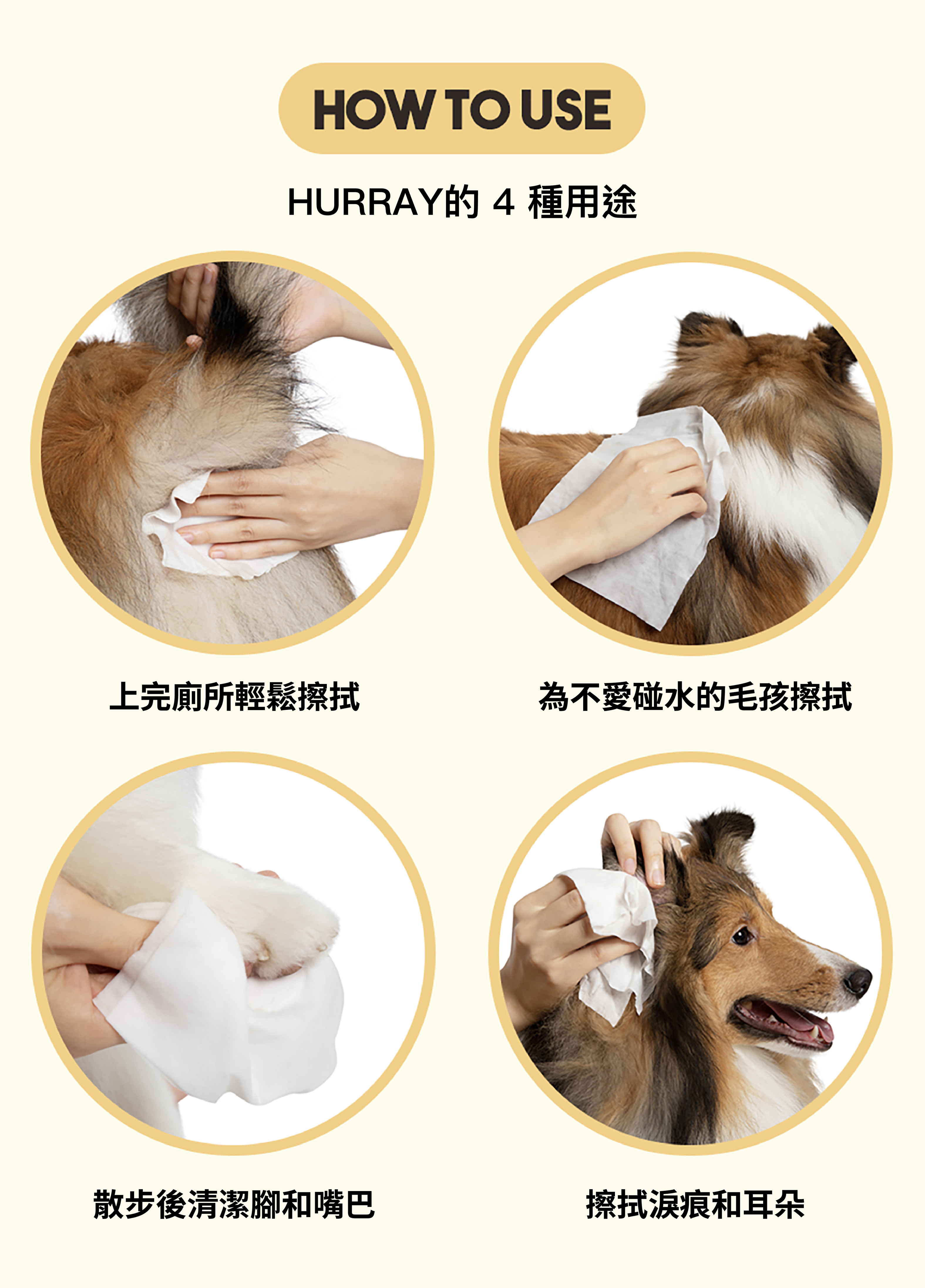 HOW TO USE

HURRAY的 4 種用途

上完廁所輕鬆擦拭

為不愛碰水的毛孩擦拭

散步後清潔腳和嘴巴

擦拭淚痕和耳朵