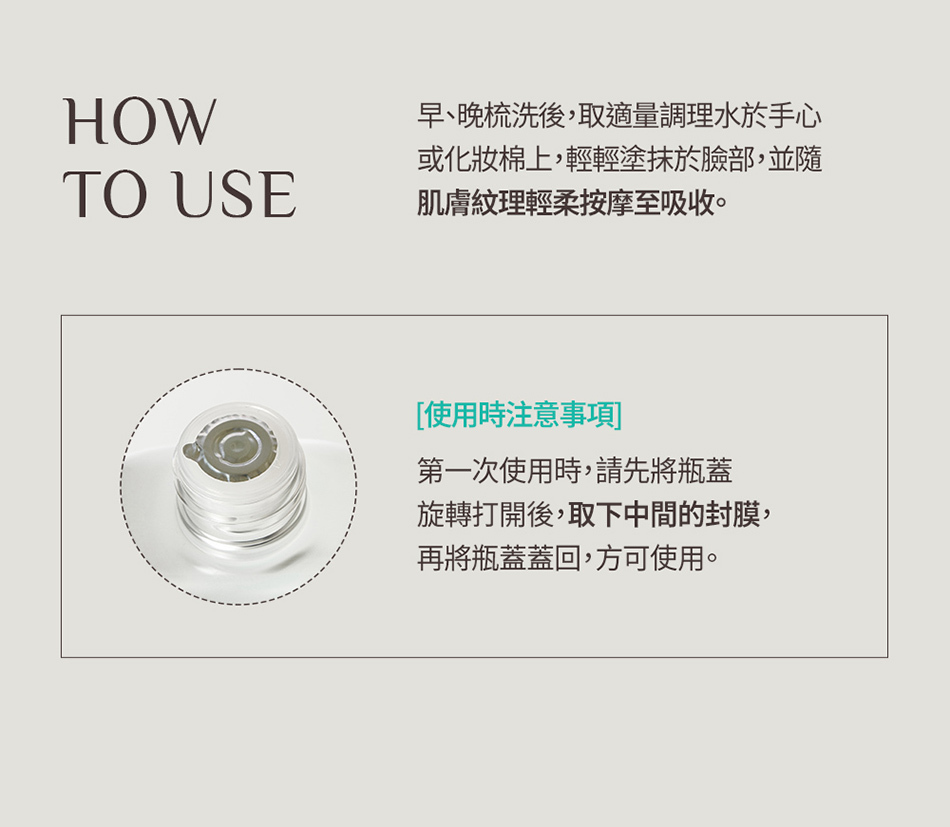 HOW
TO USE

早、晚梳洗後，取適量調理水於手心或化妝棉上，輕輕塗抹於臉部，並隨肌膚紋理輕柔按摩至吸收。

[使用時注意事項]

第一次使用時，請先將瓶蓋旋轉打開後，取下中間的封膜，再將瓶蓋蓋回，方可使用。