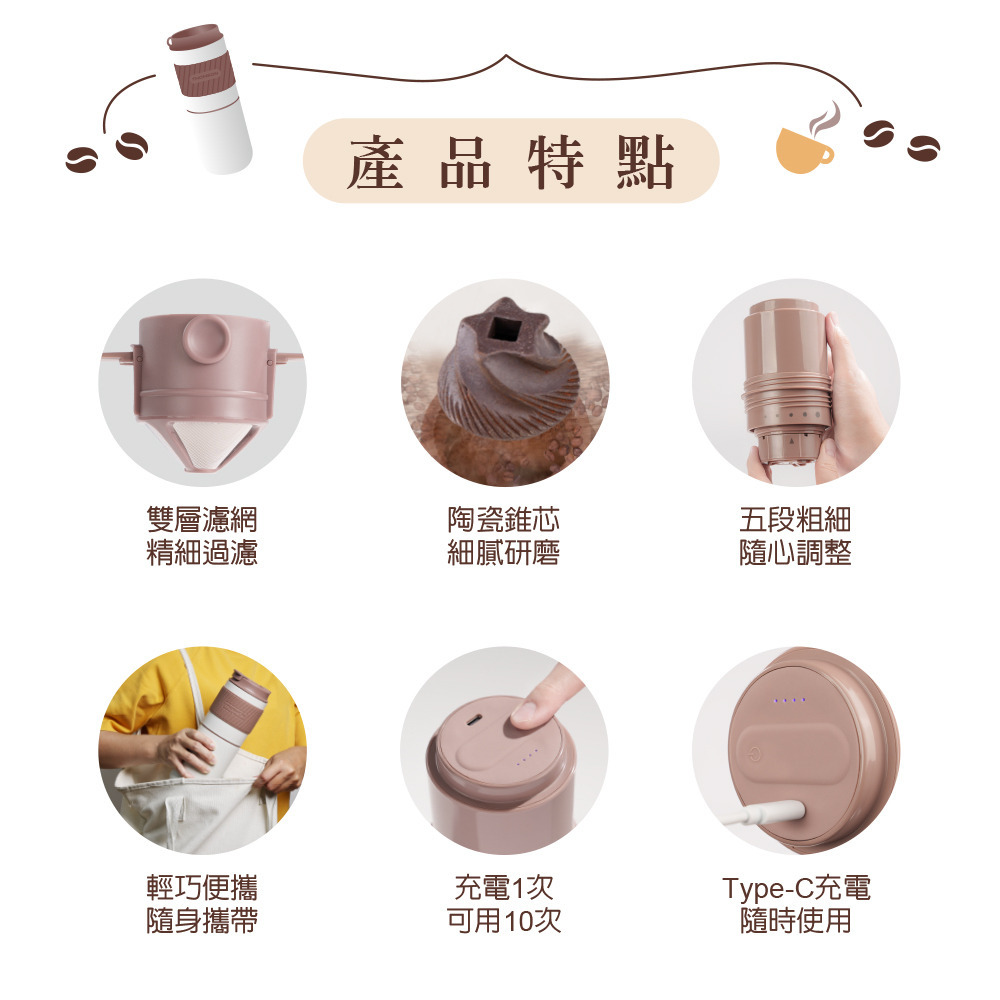 產品特點

雙層濾網
精細過濾

陶瓷錐芯
細膩研磨

五段粗細
隨心調整

輕巧便攜
隨身攜帶

充電1次
可用10次

Type-C充電
隨時使用