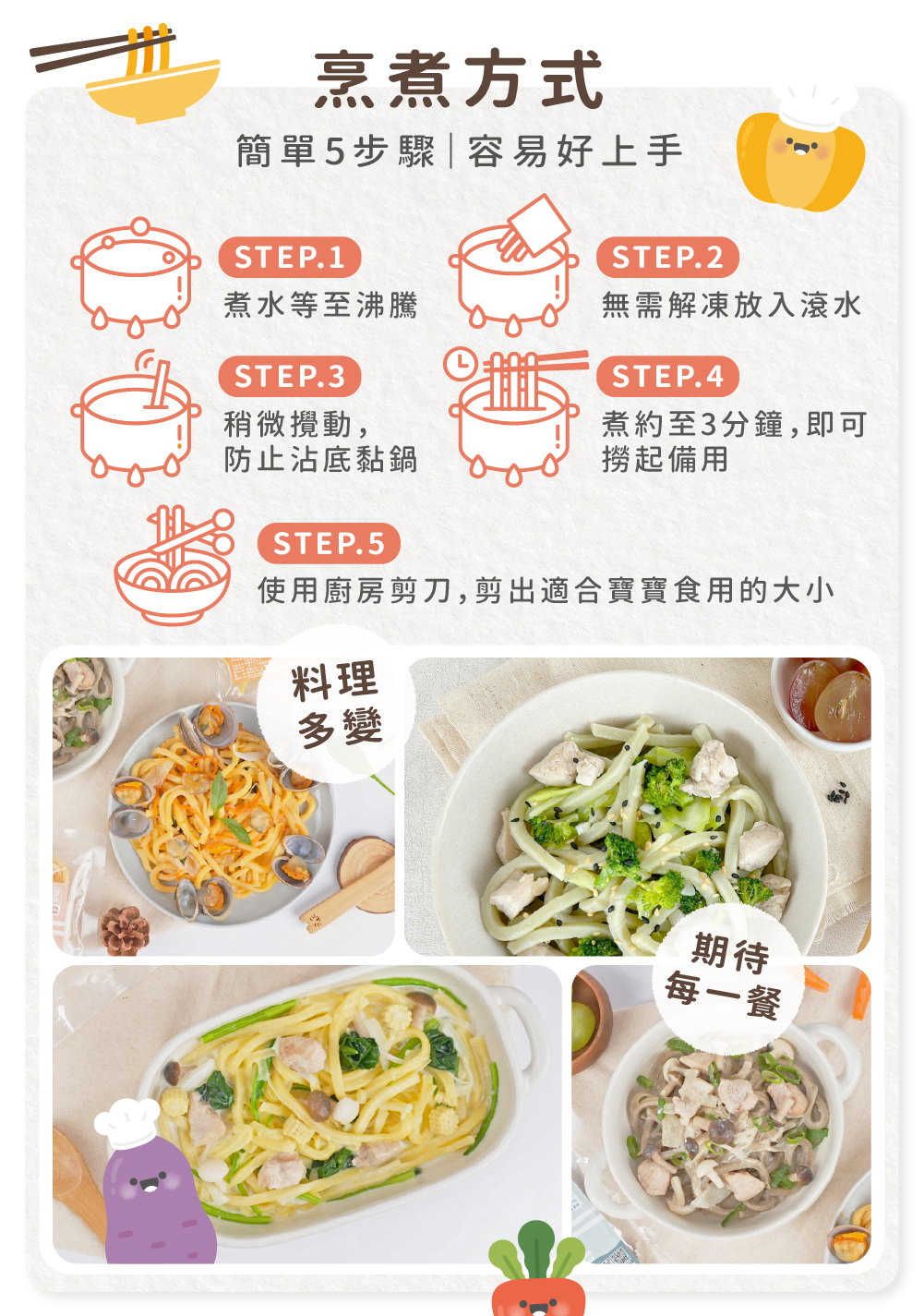 烹煮方式

簡單5步驟|容易好上手

STEP.1
煮水等至沸騰

STEP.2
無需解凍放入滾水

STEP.3
稍微攪動,
防止沾底黏鍋

STEP.4
煮約至3分鐘,即可
撈起備用

STEP.5
使用廚房剪刀,剪出適合寶寶食用的大小

料理
多變

期待
每一餐