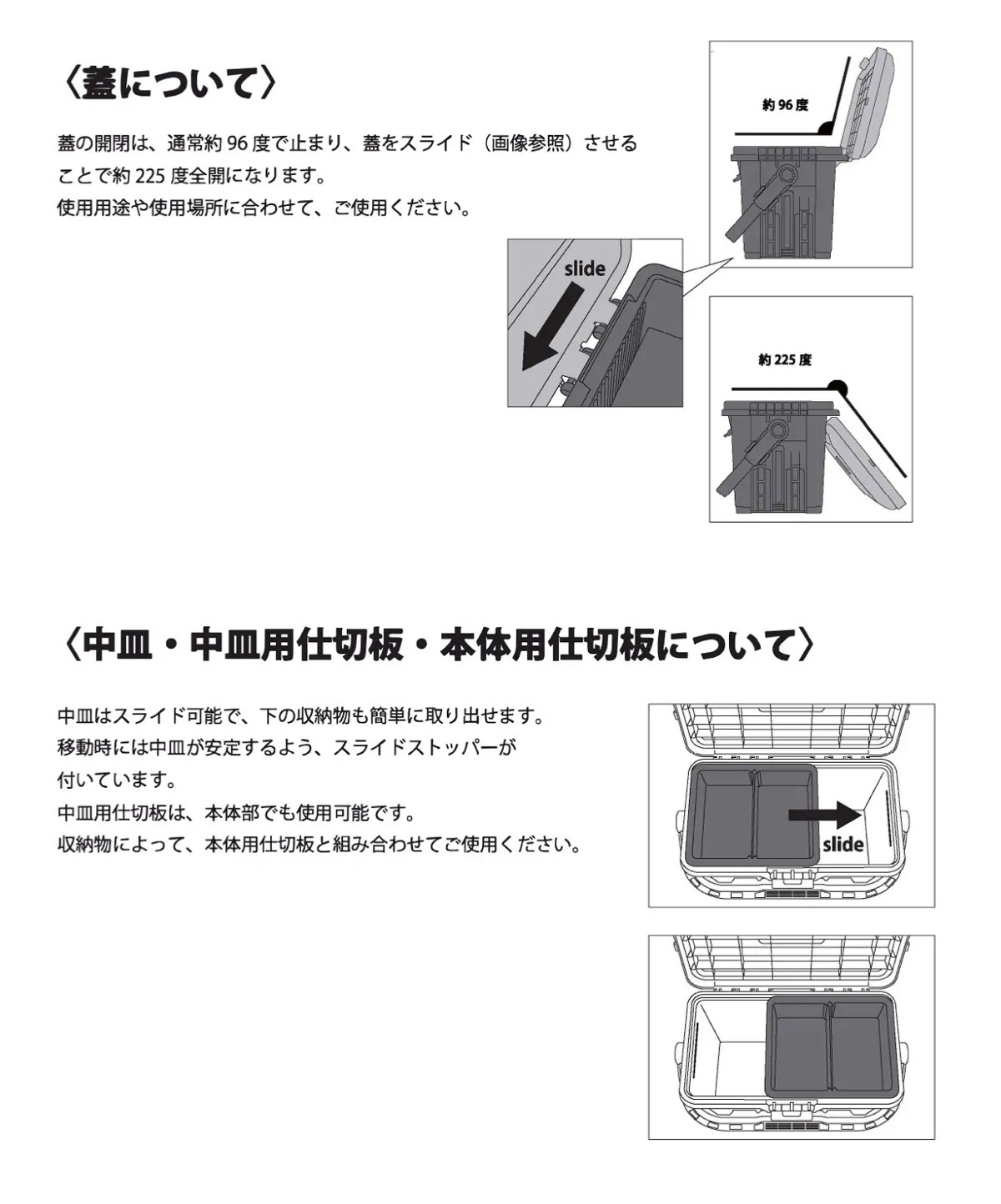 〈蓋について〉

蓋の開閉は、通常約 96 度で止まり、蓋をスライド（画像参照）させることで約 225 度全開になります。
使用用途や使用場所に合わせて、ご使用ください。

約 96 度

slide

約 225 度

〈中皿・中皿用仕切板・本体用仕切板について〉

中皿はスライド可能で、下の収納物も簡単に取り出せます。
移動時には中皿が安定するよう、スライドストッパーが付いています。
中皿用仕切板は、本体部でも使用可能です。
収納物によって、本体用仕切板と組み合わせてご使用ください。

slide