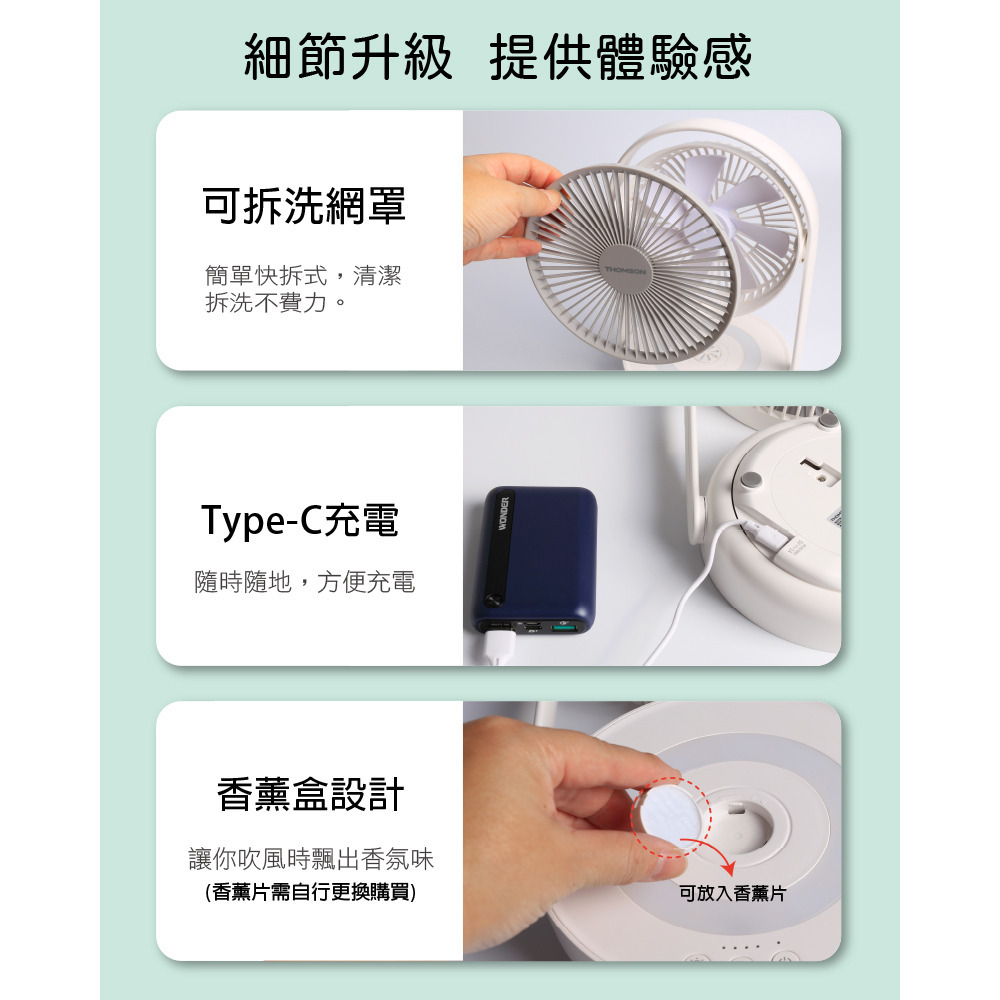 細節升級 提供體驗感

可拆洗網罩

簡單快拆式，清潔拆洗不費力。

THOMSON

Type-C充電

隨時隨地，方便充電

WONDER

香薰盒設計

讓你吹風時飄出香氛味
(香薰片需自行更換購買)

可放入香薰片