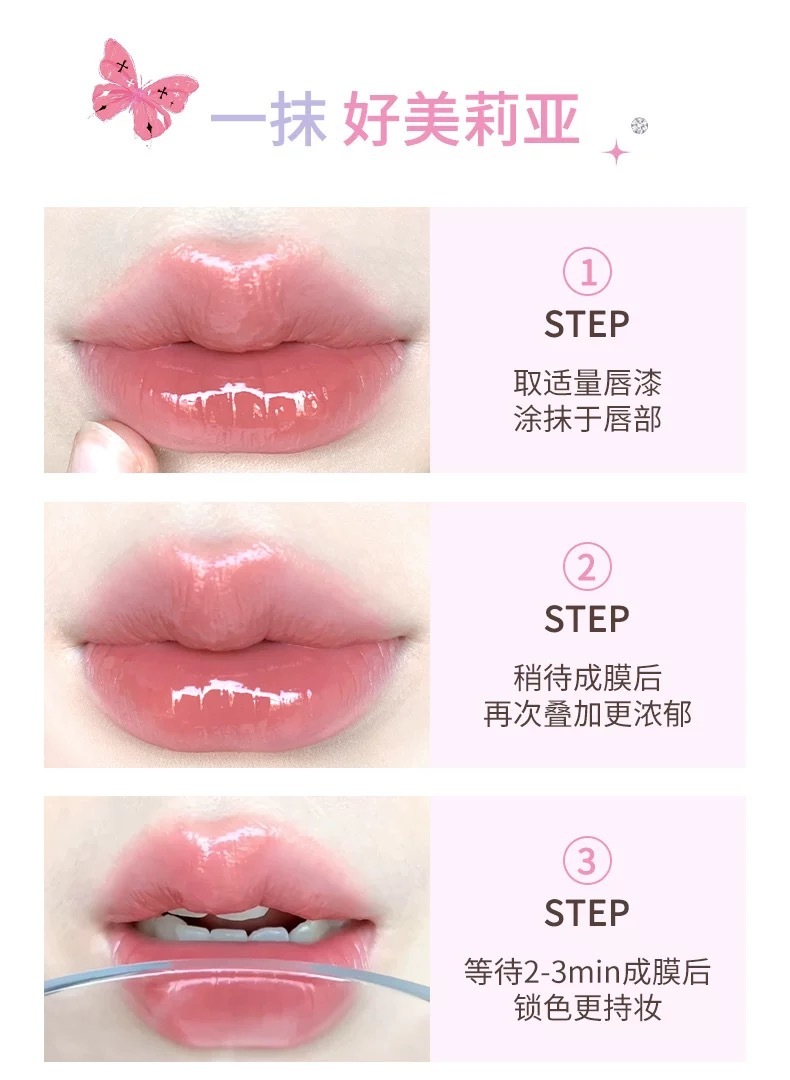 一抹 好美莉亚

①
STEP
取适量唇漆
涂抹于唇部

②
STEP
稍待成膜后
再次叠加更浓郁

③
STEP
等待2-3min成膜后
锁色更持妆