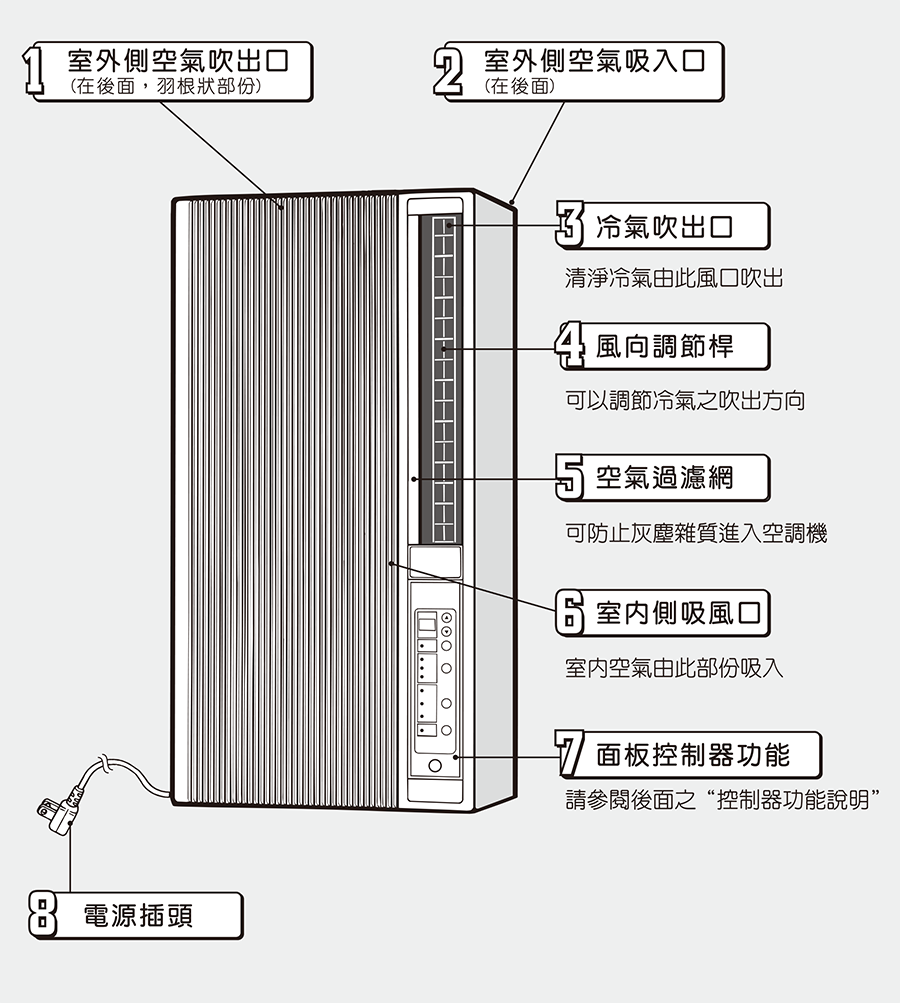 1 室外側空氣吹出口
(在後面，羽根狀部份)

2 室外側空氣吸入口
(在後面)

3 冷氣吹出口
清淨冷氣由此風口吹出

4 風向調節桿
可以調節冷氣之吹出方向

5 空氣過濾網
可防止灰塵雜質進入空調機

6 室內側吸風口
室內空氣由此部份吸入

7 面板控制器功能
請參閱後面之“控制器功能說明”

8 電源插頭