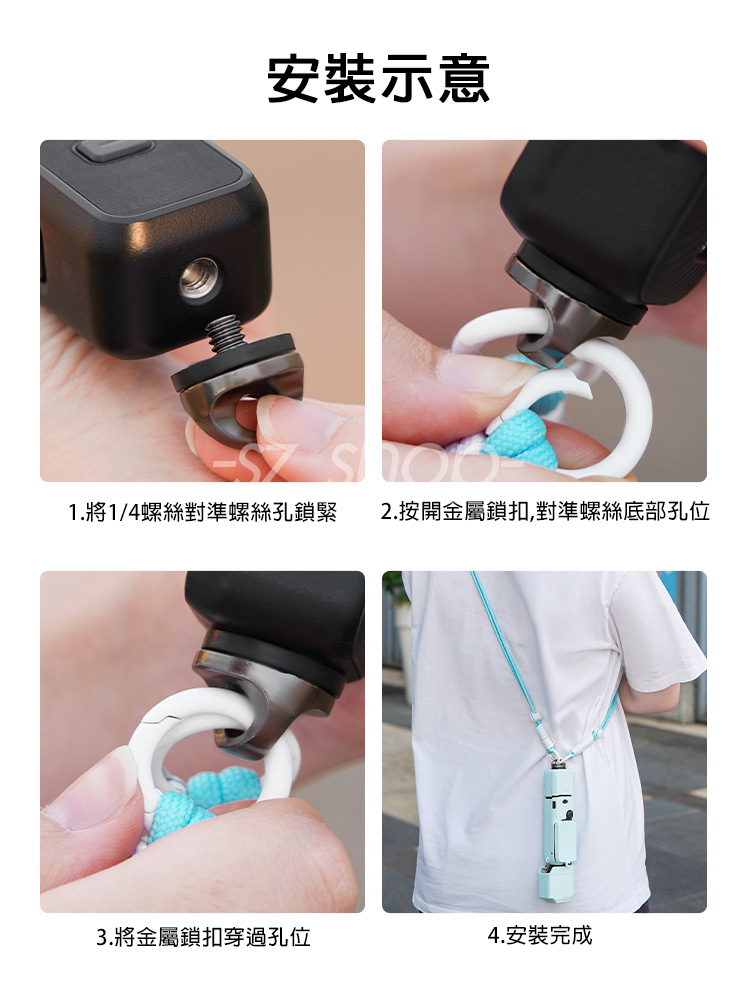 安裝示意

-SZ SHOP-

1.將1/4螺絲對準螺絲孔鎖緊

2.按開金屬鎖扣,對準螺絲底部孔位

3.將金屬鎖扣穿過孔位

4.安裝完成