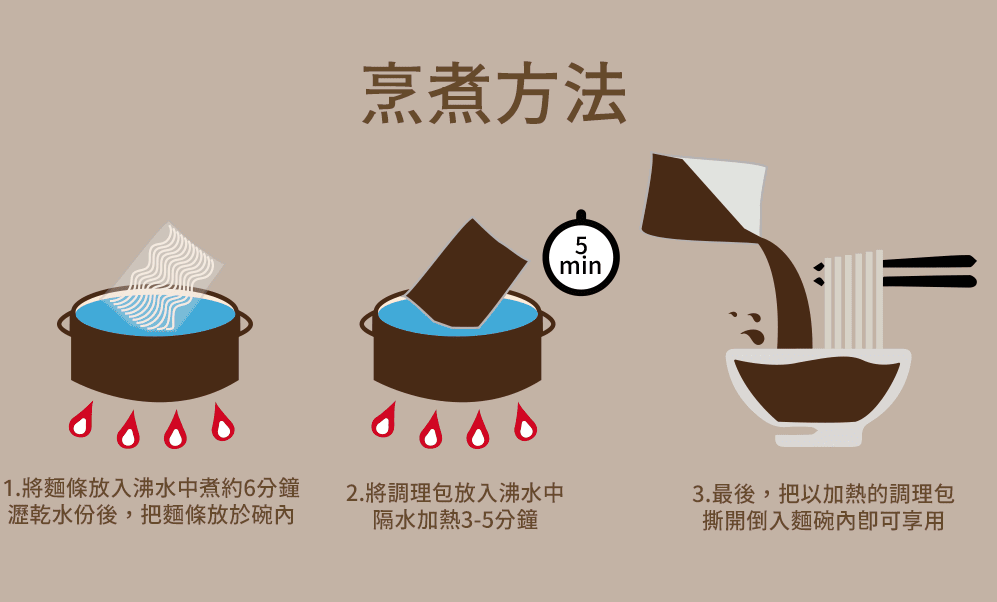 烹煮方法

5
min

1.將麵條放入沸水中煮約6分鐘
瀝乾水份後，把麵條放於碗內

2.將調理包放入沸水中
隔水加熱3-5分鐘

3.最後，把以加熱的調理包
撕開倒入麵碗內即可享用