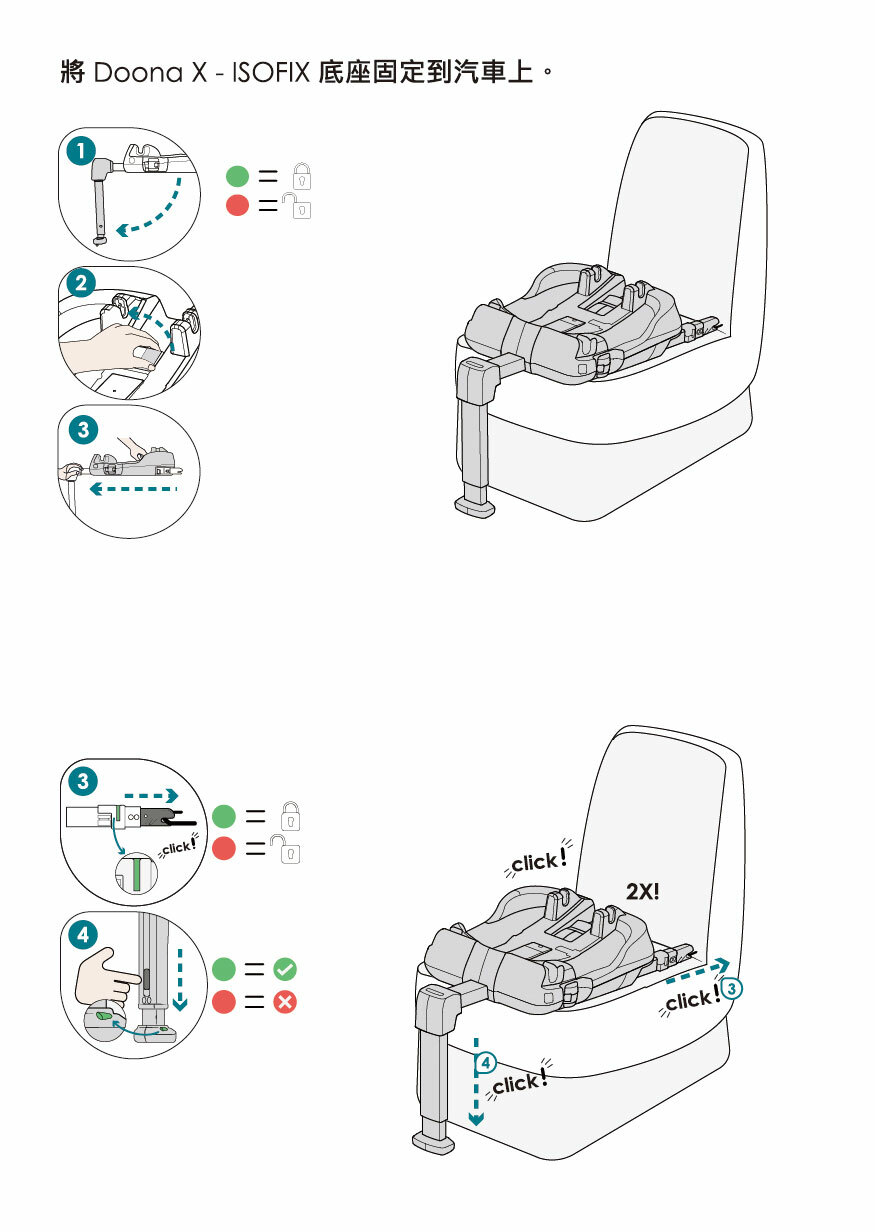 將 Doona X - ISOFIX 底座固定到汽車上。

1

2

3

3

click!

4

click!

2X!

click! 3

4 click!