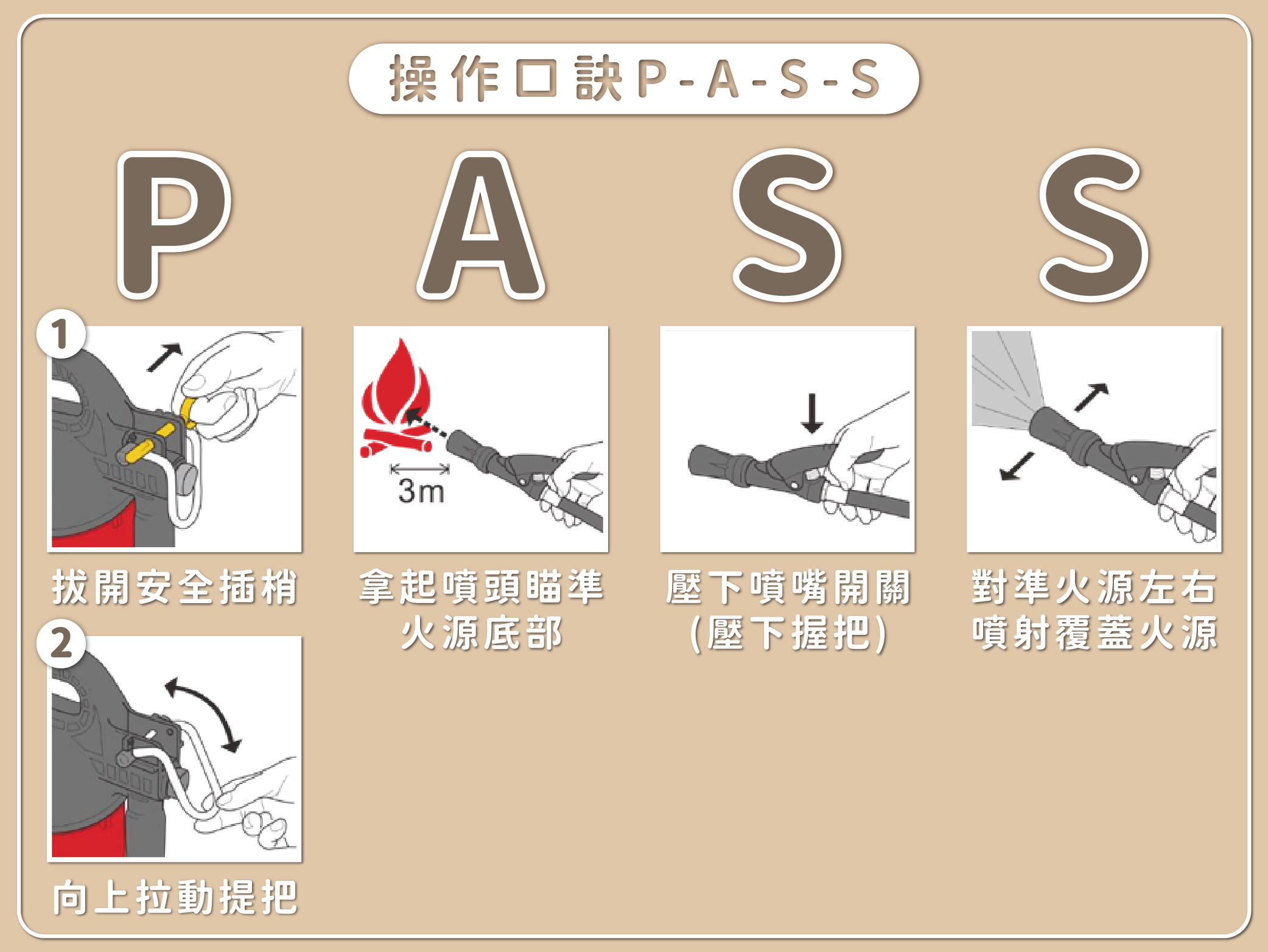 操作口訣P-A-S-S

P

1

拔開安全插梢

2

向上拉動提把

A

3m

拿起噴頭瞄準火源底部

S

壓下噴嘴開關(壓下握把)

S

對準火源左右噴射覆蓋火源