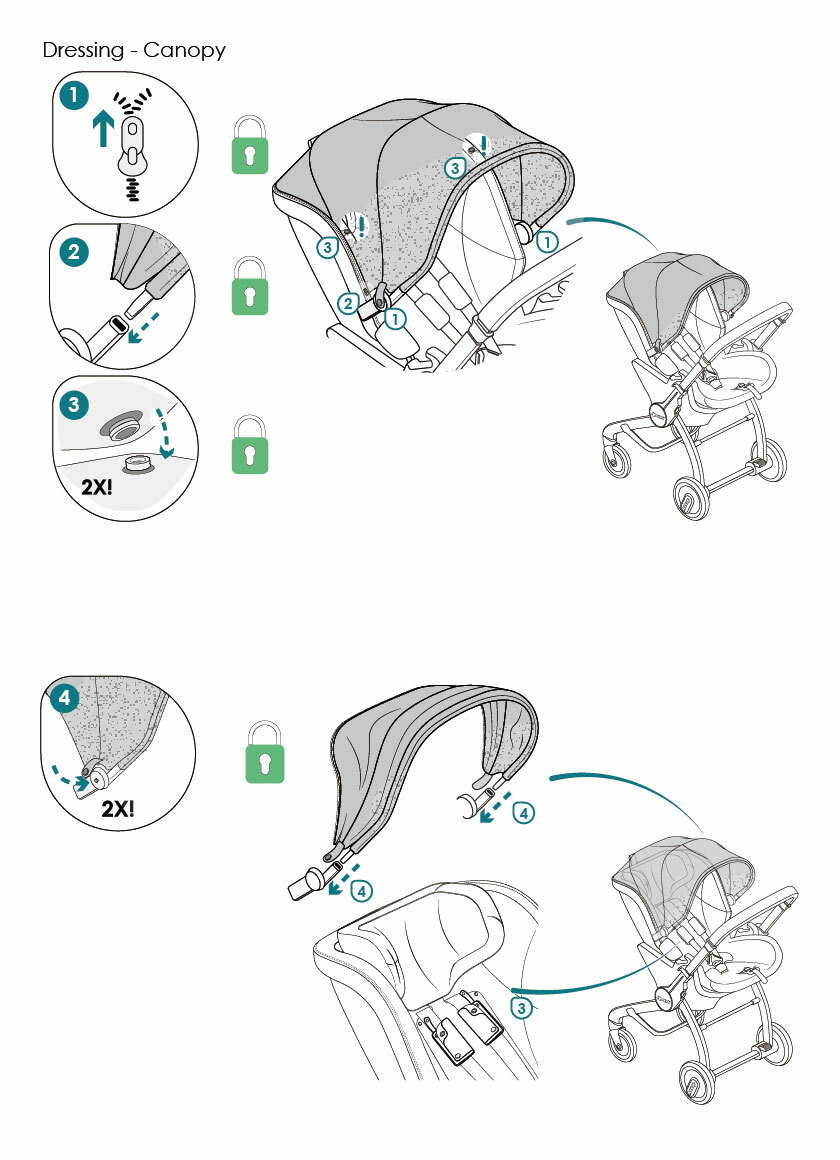 Dressing - Canopy

1

2

3

2X!

3

3

2

1

1

4

2X!

4

4

3