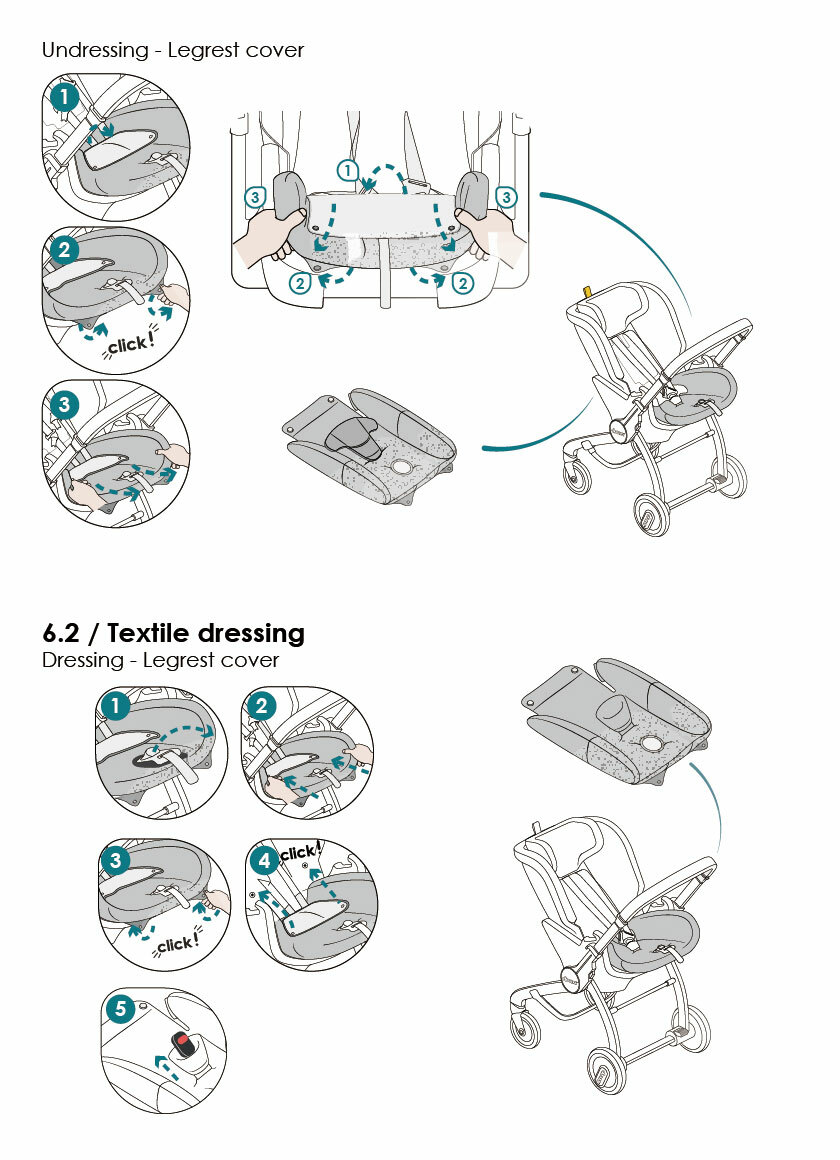 Undressing - Legrest cover

1

2

click!

3

1

3

3

2

2

6.2 / Textile dressing

Dressing - Legrest cover

1

2

3

click!

4

click!

5