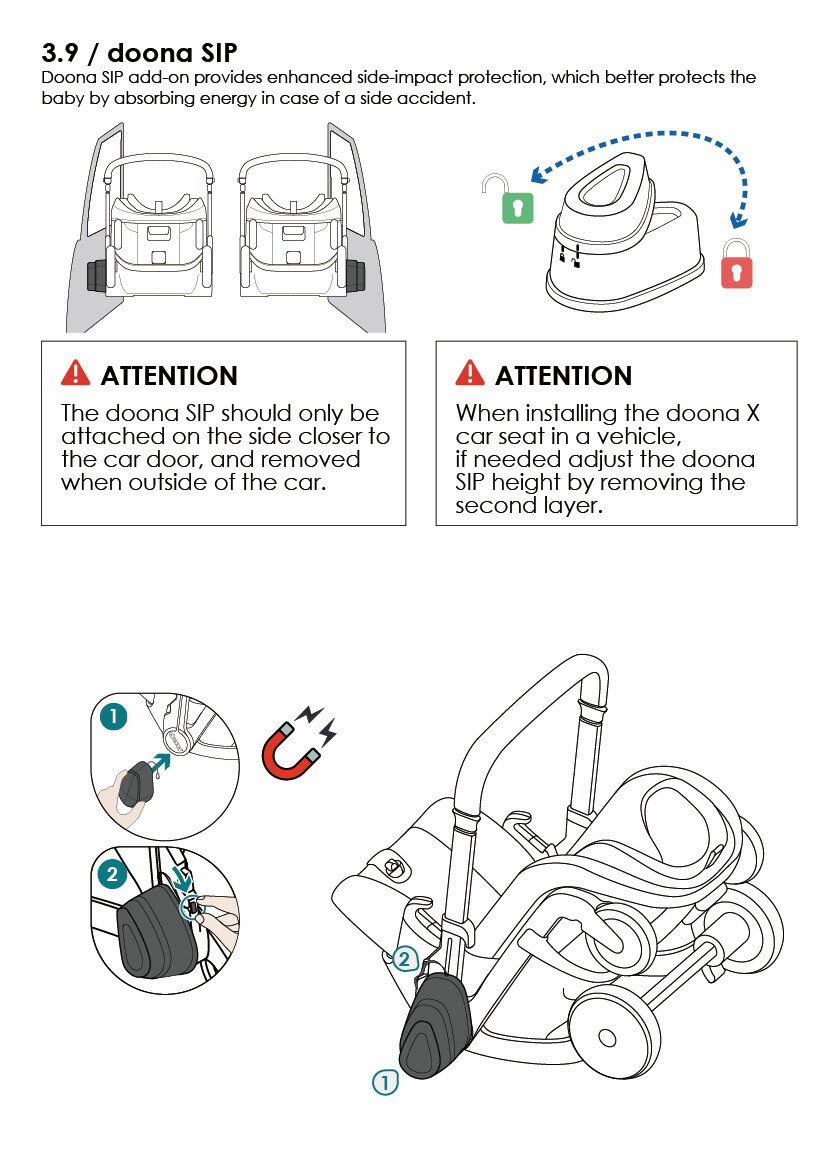 3.9 / doona SIP
Doona SIP add-on provides enhanced side-impact protection, which better protects the baby by absorbing energy in case of a side accident.

ATTENTION
The doona SIP should only be attached on the side closer to the car door, and removed when outside of the car.

ATTENTION
When installing the doona X car seat in a vehicle, if needed adjust the doona SIP height by removing the second layer.

1

2

2

1