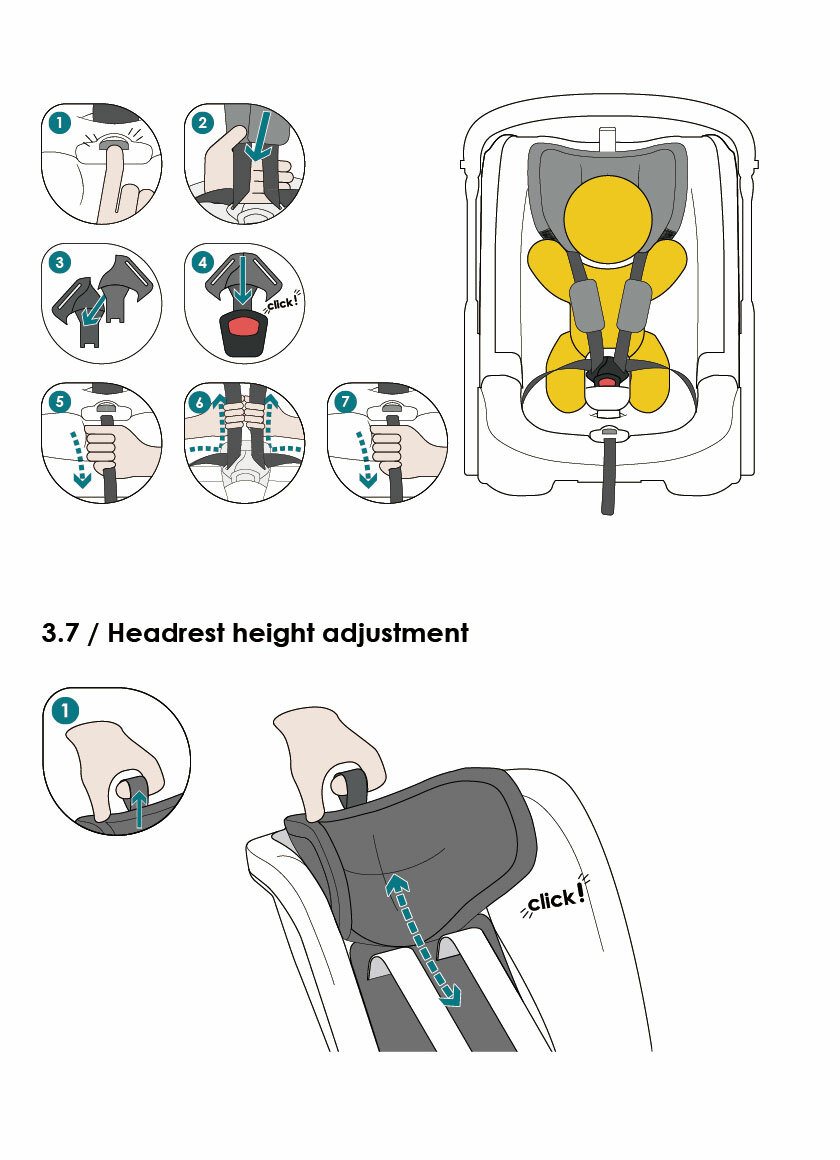 1
2
3
4
click!
5
6
7

3.7 / Headrest height adjustment

1

click!