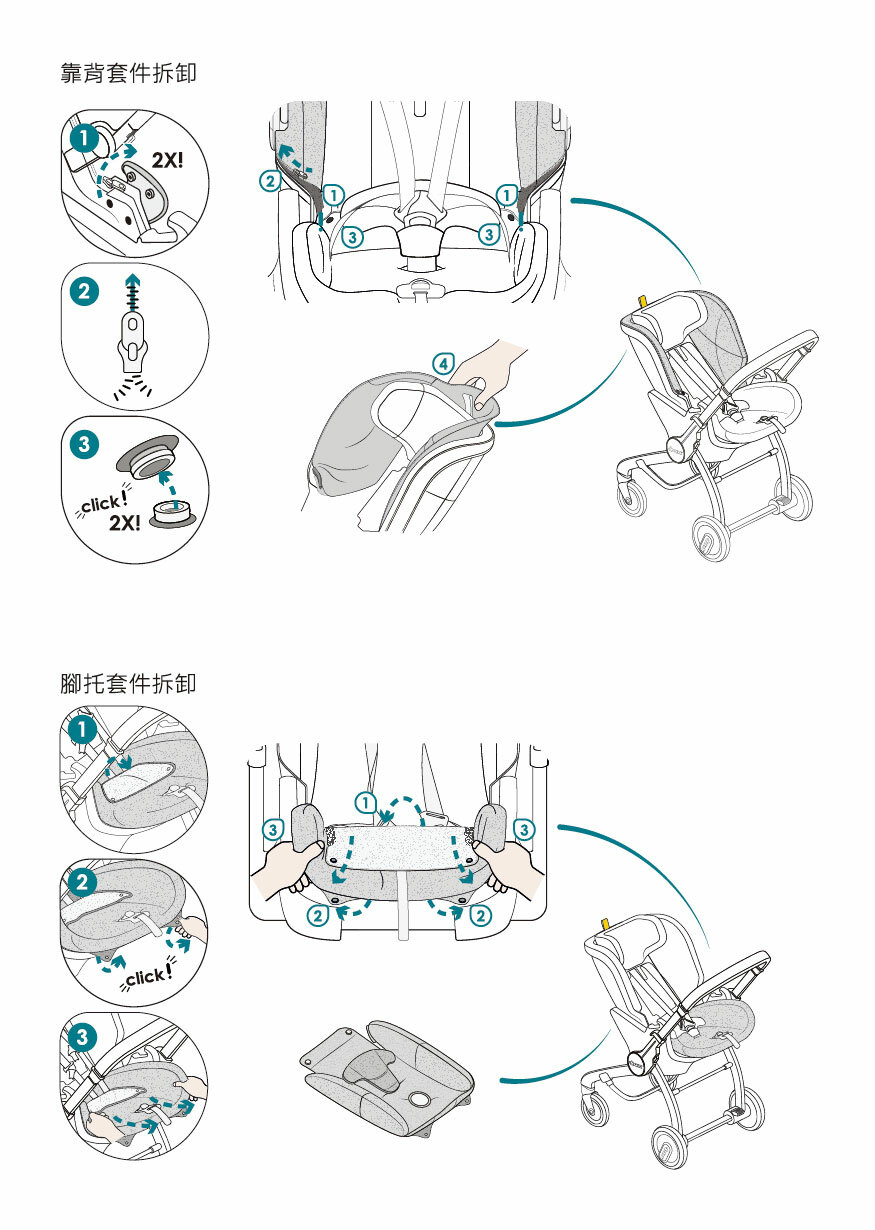 靠背套件拆卸

1
2X!

2

3
click!
2X!

2
1
1
3
3

4

腳托套件拆卸

1

2
click!

3

1
3
3
2
2