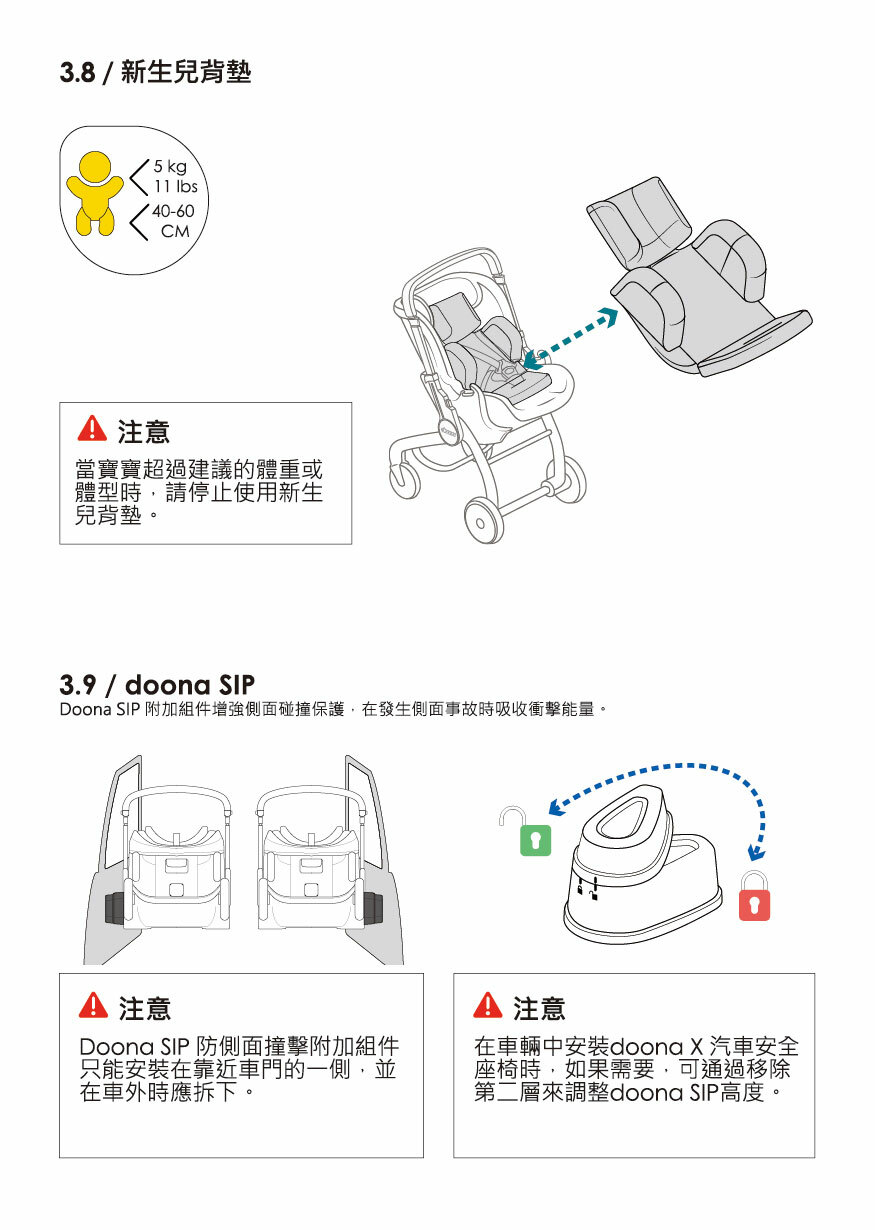 3.8 / 新生兒背墊

5 kg
11 lbs
40-60
CM

注意
當寶寶超過建議的體重或體型時，請停止使用新生兒背墊。

3.9 / doona SIP
Doona SIP 附加組件增強側面碰撞保護，在發生側面事故時吸收衝擊能量。

注意
Doona SIP 防側面撞擊附加組件只能安裝在靠近車門的一側，並在車外時應拆下。

注意
在車輛中安裝doona X 汽車安全座椅時，如果需要，可通過移除第二層來調整doona SIP高度。