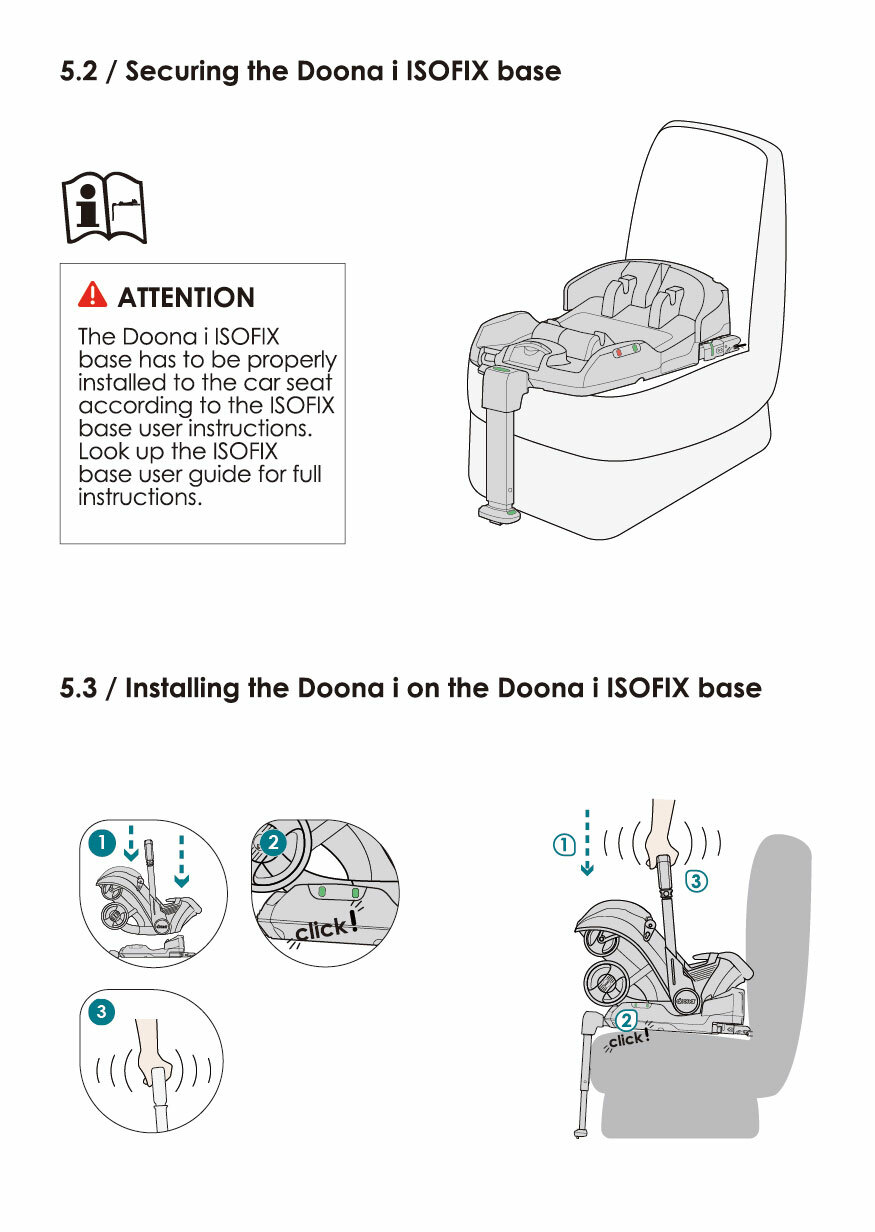 5.2 / Securing the Doona i ISOFIX base

ATTENTION

The Doona i ISOFIX base has to be properly installed to the car seat according to the ISOFIX base user instructions. Look up the ISOFIX base user guide for full instructions.

5.3 / Installing the Doona i on the Doona i ISOFIX base

1

2

click!

3

①

③

②

click!