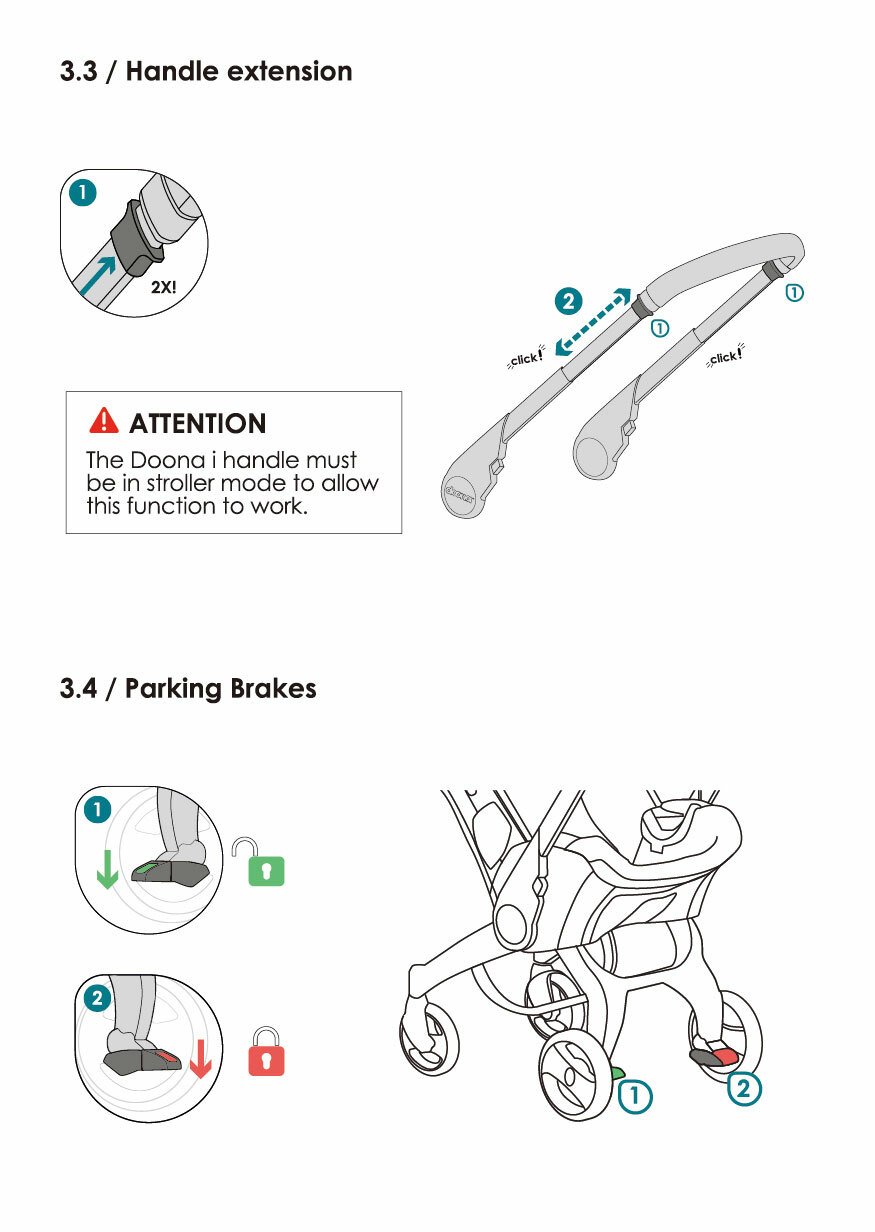 3.3 / Handle extension

1

2X!

2

1

1

click!

click!

doona

ATTENTION

The Doona i handle must be in stroller mode to allow this function to work.

3.4 / Parking Brakes

1

2

1

2