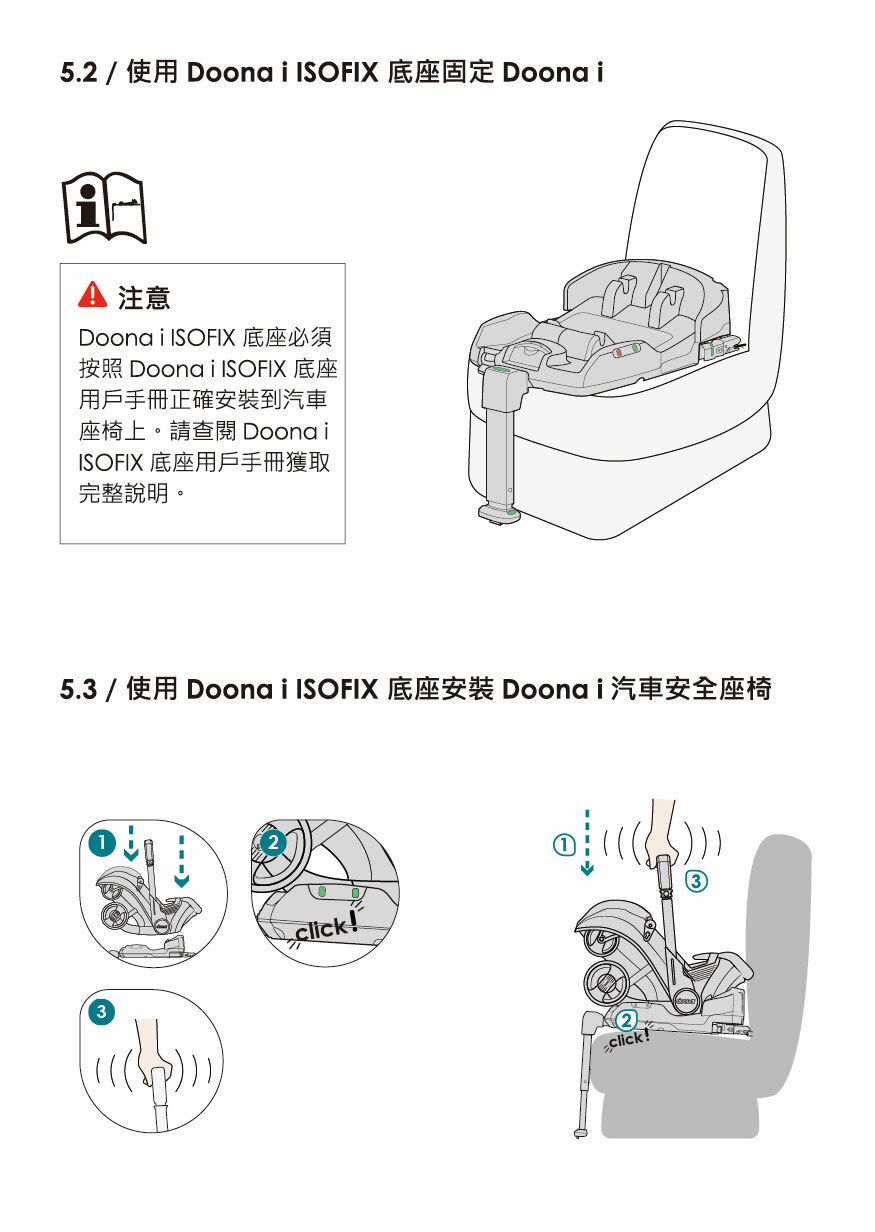 5.2 / 使用 Doona i ISOFIX 底座固定 Doona i

注意

Doona i ISOFIX 底座必須按照 Doona i ISOFIX 底座用戶手冊正確安裝到汽車座椅上。請查閱 Doona i ISOFIX 底座用戶手冊獲取完整說明。

5.3 / 使用 Doona i ISOFIX 底座安裝 Doona i 汽車安全座椅

1

2

click!

3

①

③

②

click!