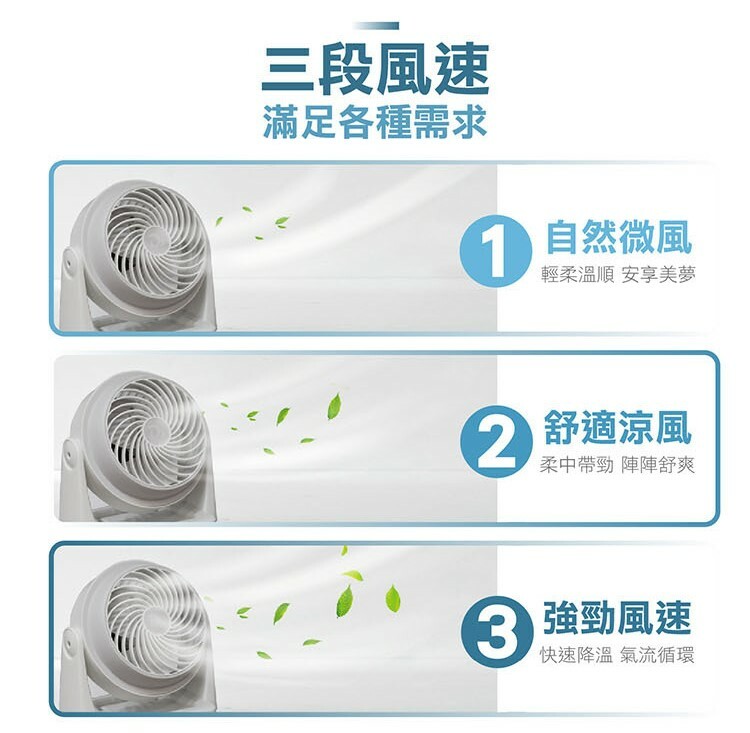 三段風速
滿足各種需求

1 自然微風
輕柔溫順 安享美夢

2 舒適涼風
柔中帶勁 陣陣舒爽

3 強勁風速
快速降溫 氣流循環