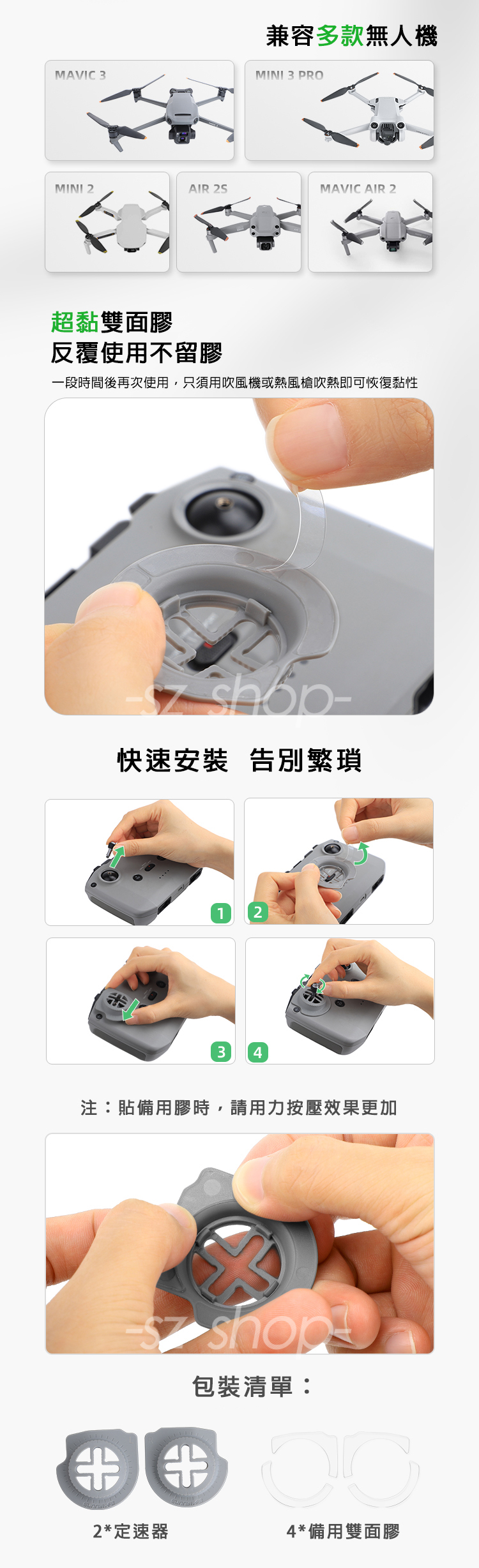 兼容多款無人機

MAVIC 3

MINI 3 PRO

MINI 2

AIR 2S

MAVIC AIR 2

超黏雙面膠
反覆使用不留膠

一段時間後再次使用，只須用吹風機或熱風槍吹熱即可恢復黏性

-sz shop-

快速安裝 告別繁瑣

1

2

3

4

注：貼備用膠時，請用力按壓效果更加

-sz shop-

包裝清單：

2*定速器

4*備用雙面膠