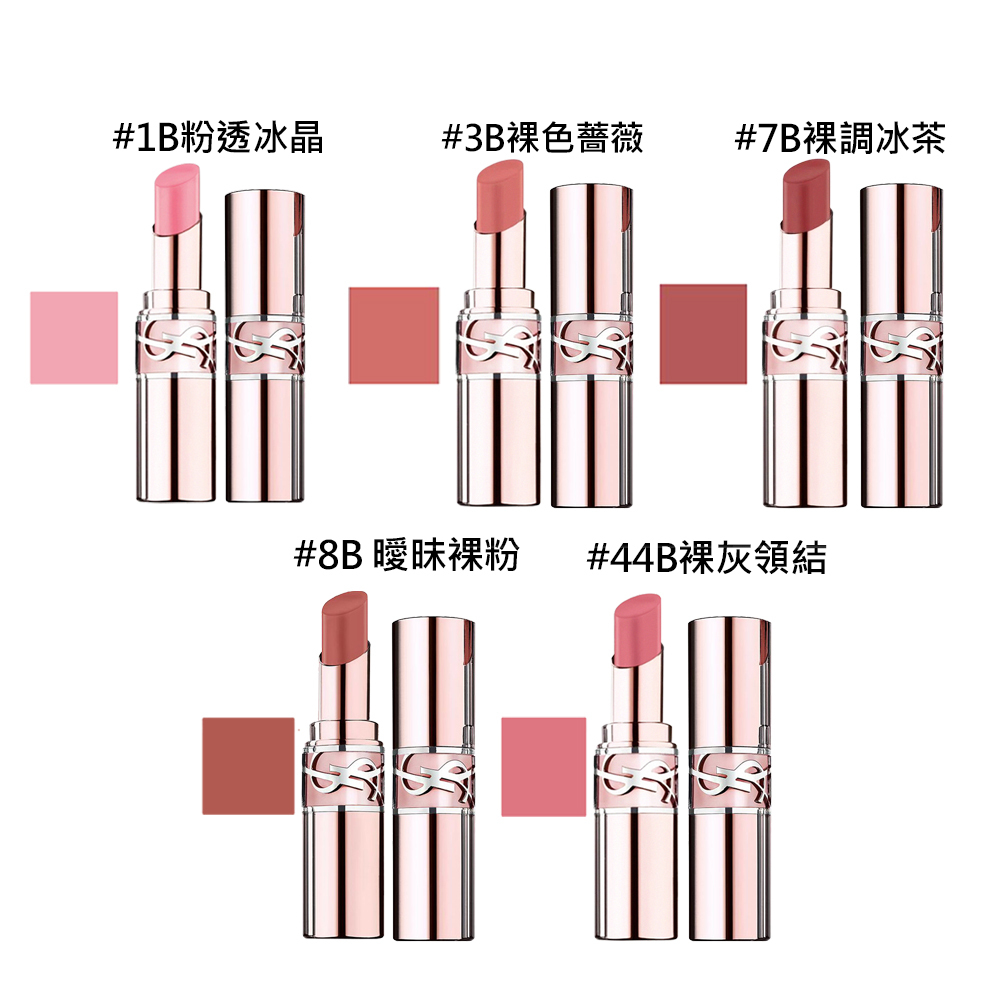 #1B粉透冰晶

#3B裸色薔薇

#7B裸調冰茶

#8B 曖昧裸粉

#44B裸灰領結