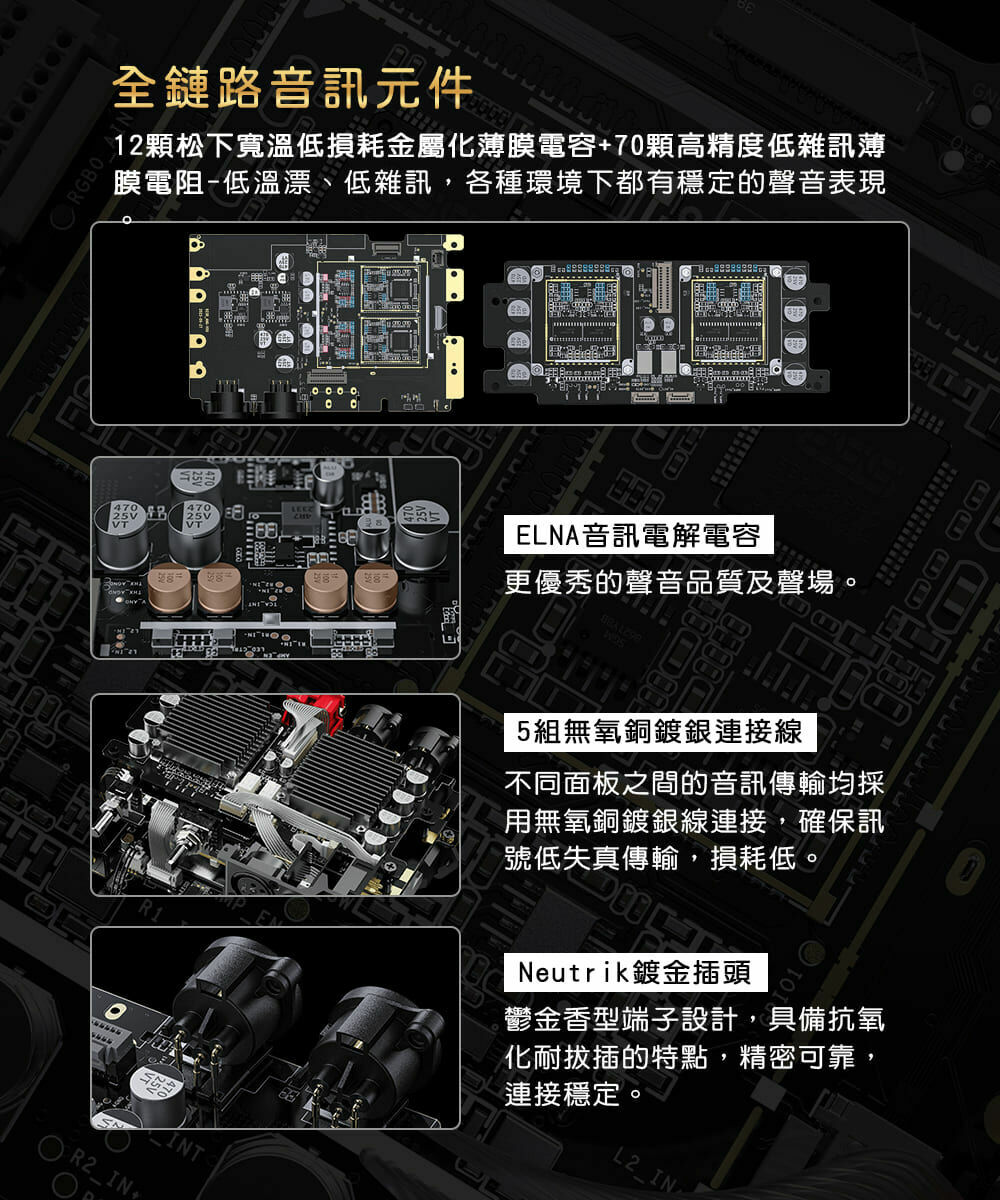 全鏈路音訊元件

12顆松下寬溫低損耗金屬化薄膜電容+70顆高精度低雜訊薄膜電阻-低溫漂、低雜訊，各種環境下都有穩定的聲音表現。

ELNA音訊電解電容

更優秀的聲音品質及聲場。

5組無氧銅鍍銀連接線

不同面板之間的音訊傳輸均採用無氧銅鍍銀線連接，確保訊號低失真傳輸，損耗低。

Neutrik鍍金插頭

鬱金香型端子設計，具備抗氧化耐拔插的特點，精密可靠，連接穩定。