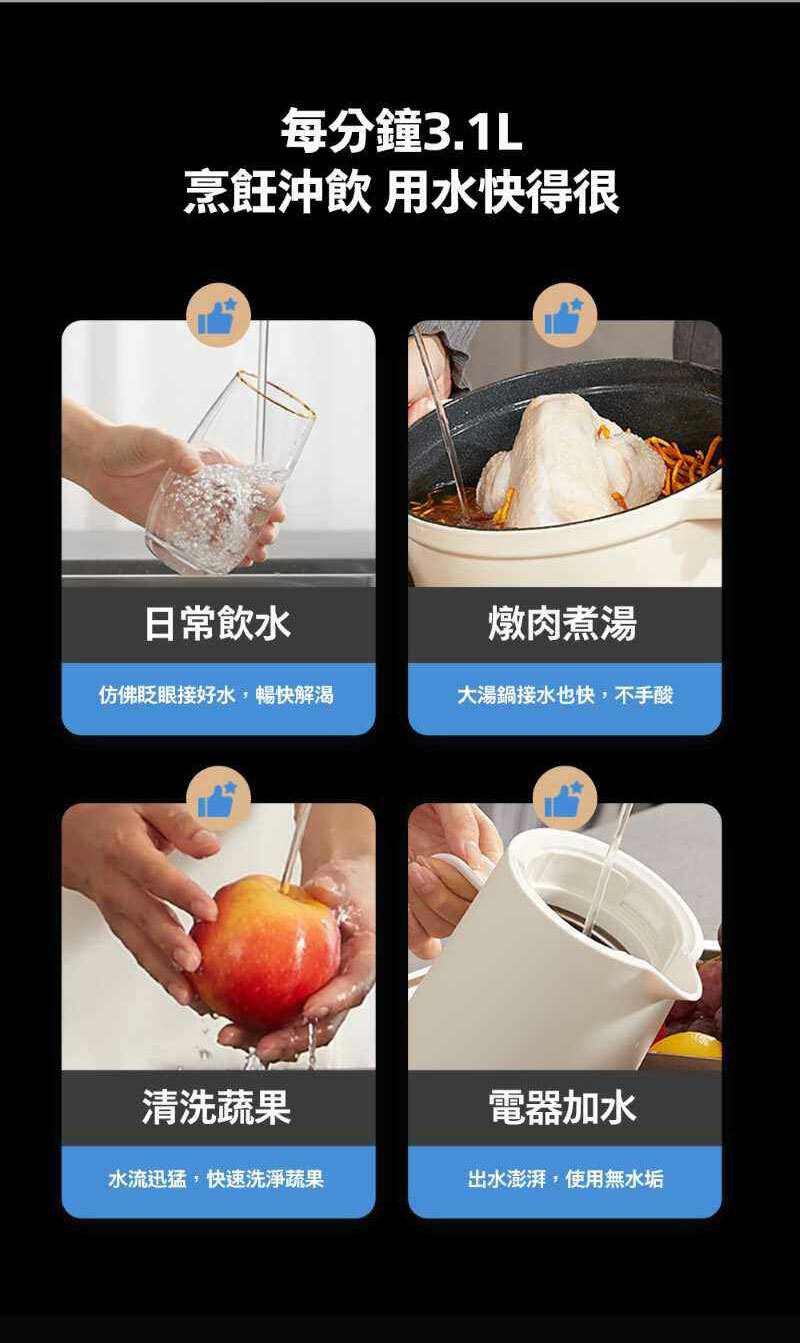 每分鐘3.1L
烹飪沖飲 用水快得很

日常飲水
仿佛眨眼接好水，暢快解渴

燉肉煮湯
大湯鍋接水也快，不手酸

清洗蔬果
水流迅猛，快速洗淨蔬果

電器加水
出水澎湃，使用無水垢