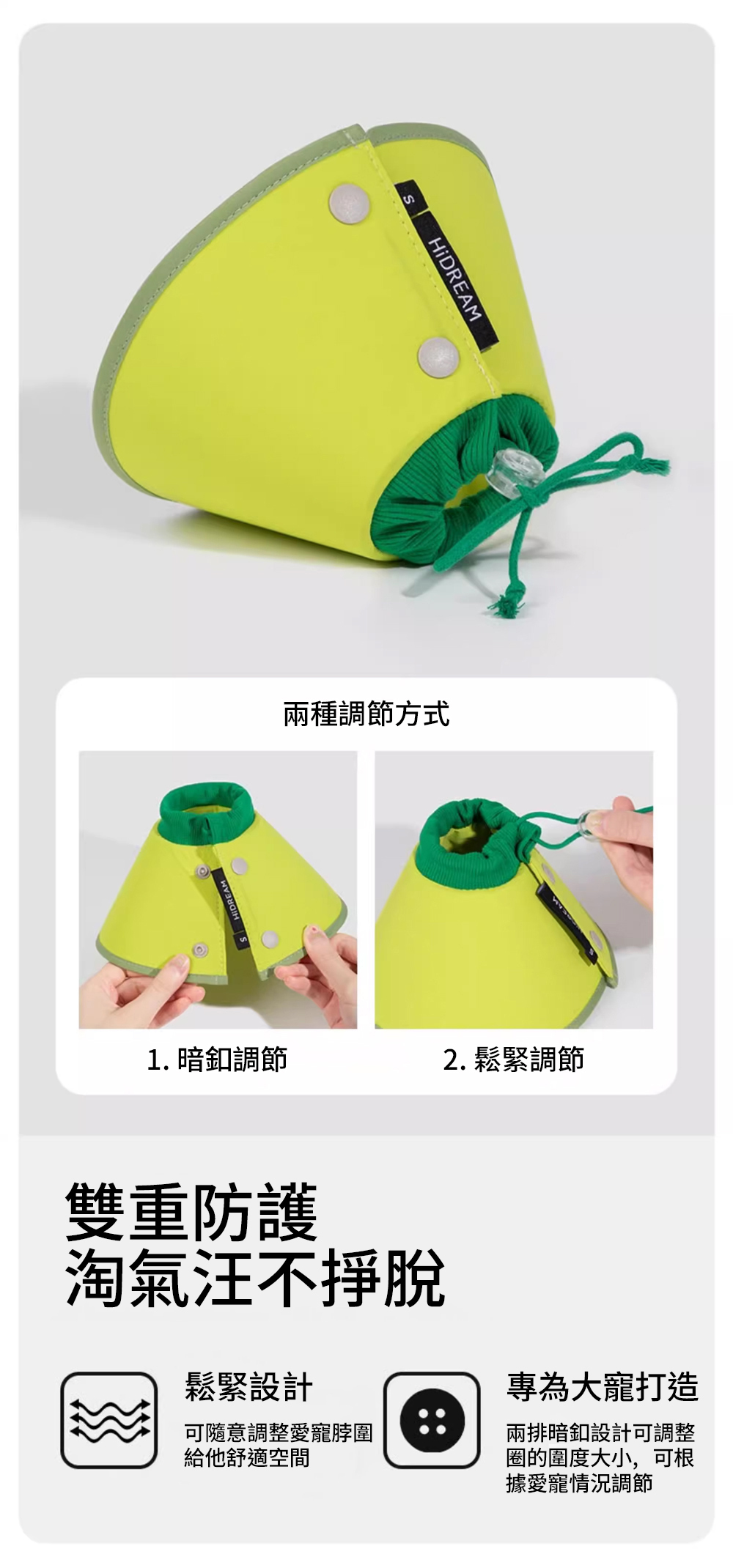 S
HiDREAM

兩種調節方式

HiDREAM
S

1. 暗釦調節

2. 鬆緊調節

雙重防護
淘氣汪不掙脫

鬆緊設計
可隨意調整愛寵脖圍給他舒適空間

專為大寵打造
兩排暗釦設計可調整圈的圍度大小，可根據愛寵情況調節