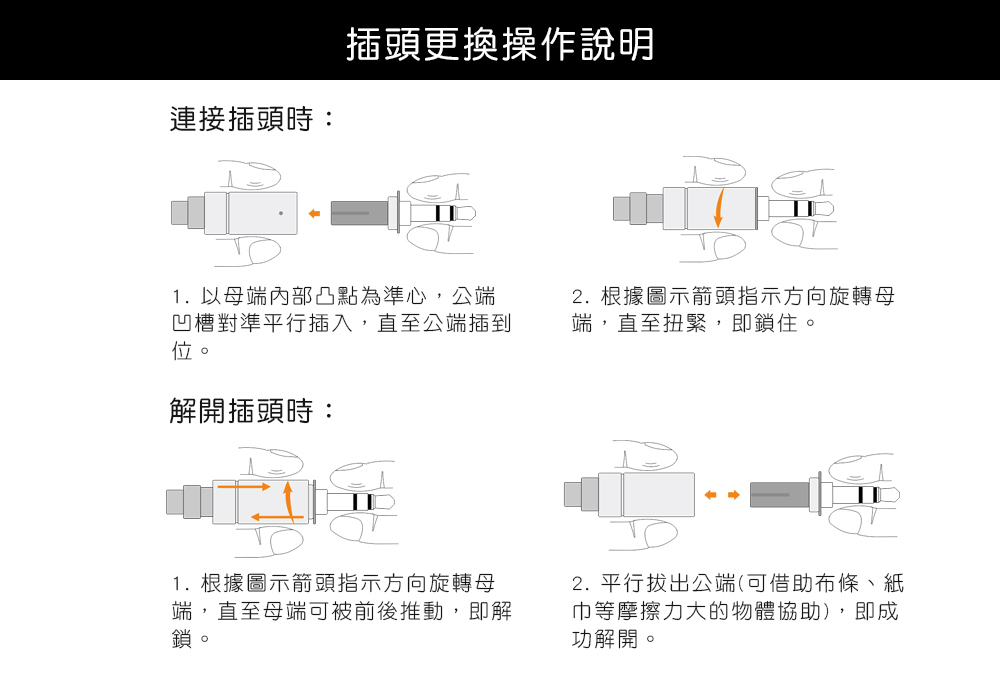 插頭更換操作說明

連接插頭時：

1. 以母端內部凸點為準心，公端凹槽對準平行插入，直至公端插到位。

2. 根據圖示箭頭指示方向旋轉母端，直至扭緊，即鎖住。

解開插頭時：

1. 根據圖示箭頭指示方向旋轉母端，直至母端可被前後推動，即解鎖。

2. 平行拔出公端(可借助布條、紙巾等摩擦力大的物體協助)，即成功解開。