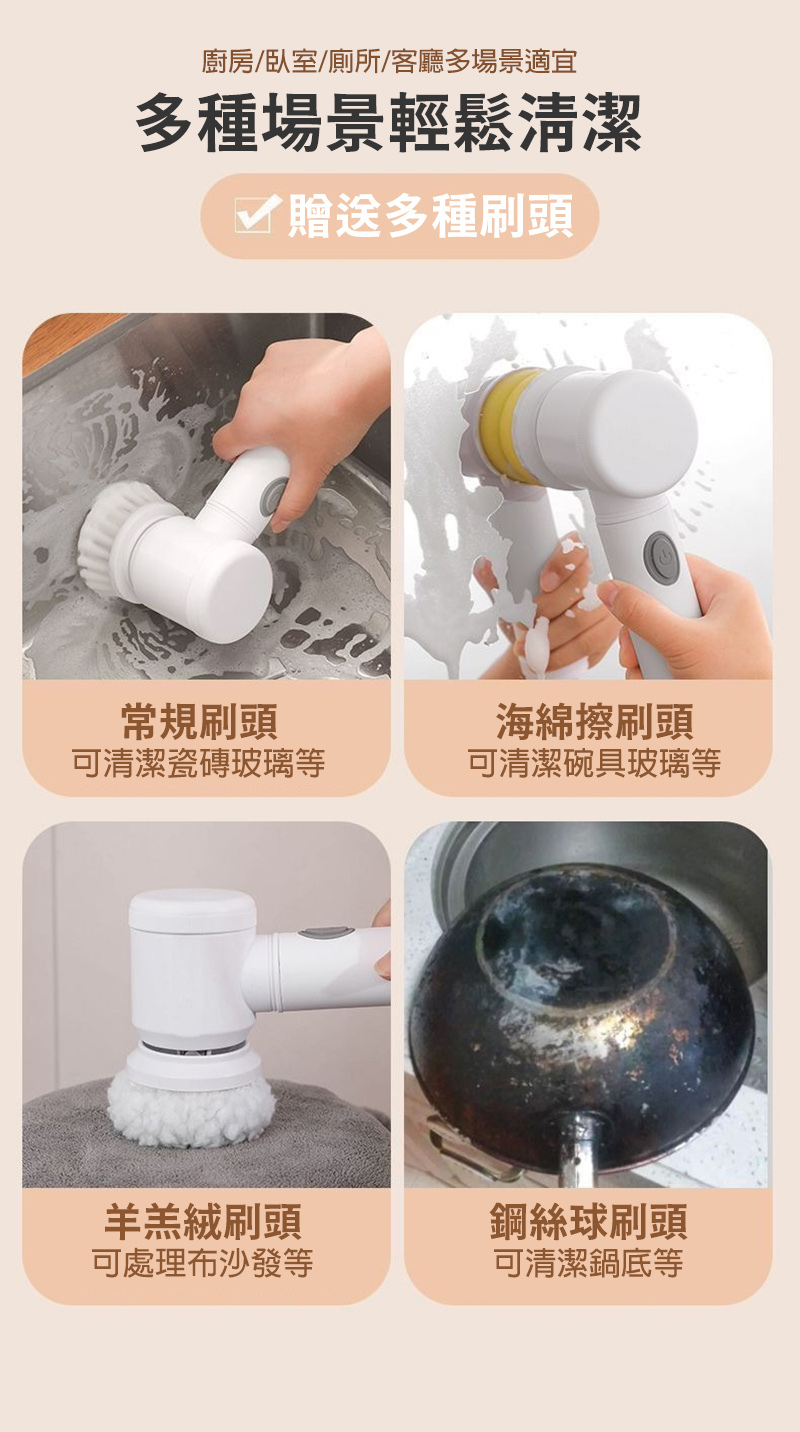 廚房/臥室/廁所/客廳多場景適宜

多種場景輕鬆清潔

贈送多種刷頭

常規刷頭
可清潔瓷磚玻璃等

海綿擦刷頭
可清潔碗具玻璃等

羊羔絨刷頭
可處理布沙發等

鋼絲球刷頭
可清潔鍋底等