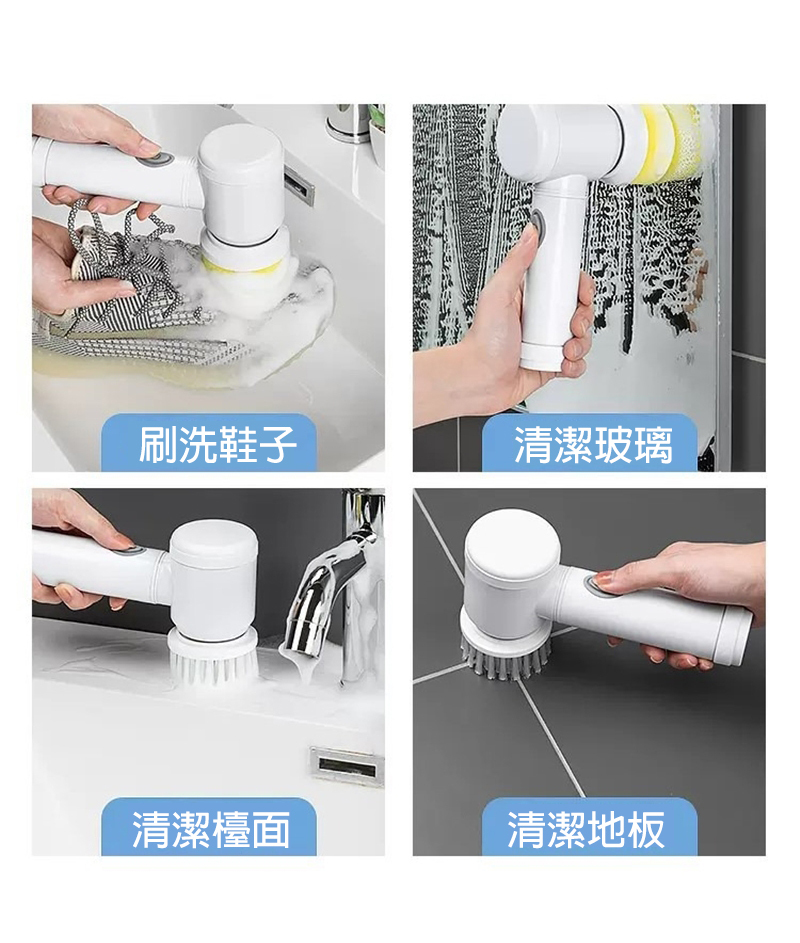 刷洗鞋子

清潔玻璃

清潔檯面

清潔地板