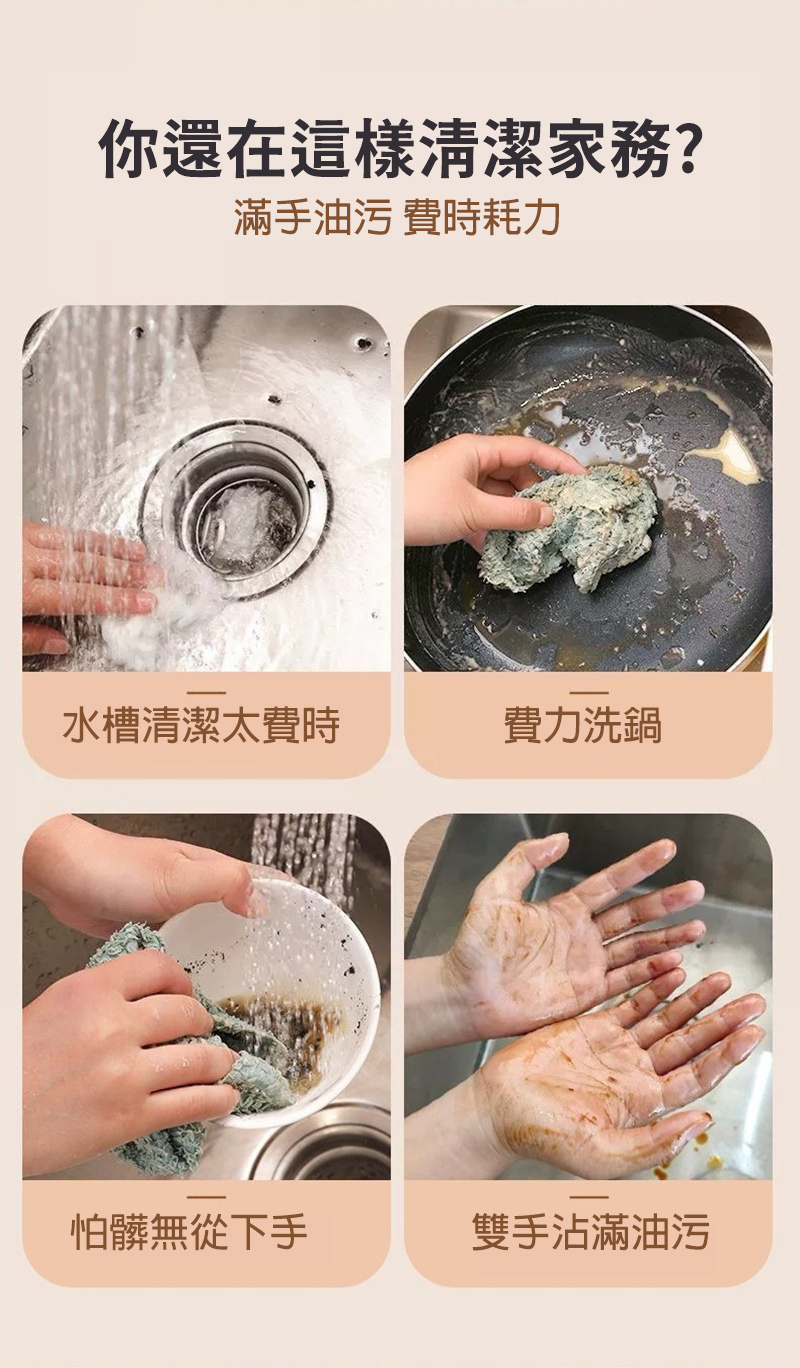 你還在這樣清潔家務?
滿手油污 費時耗力

水槽清潔太費時

費力洗鍋

怕髒無從下手

雙手沾滿油污