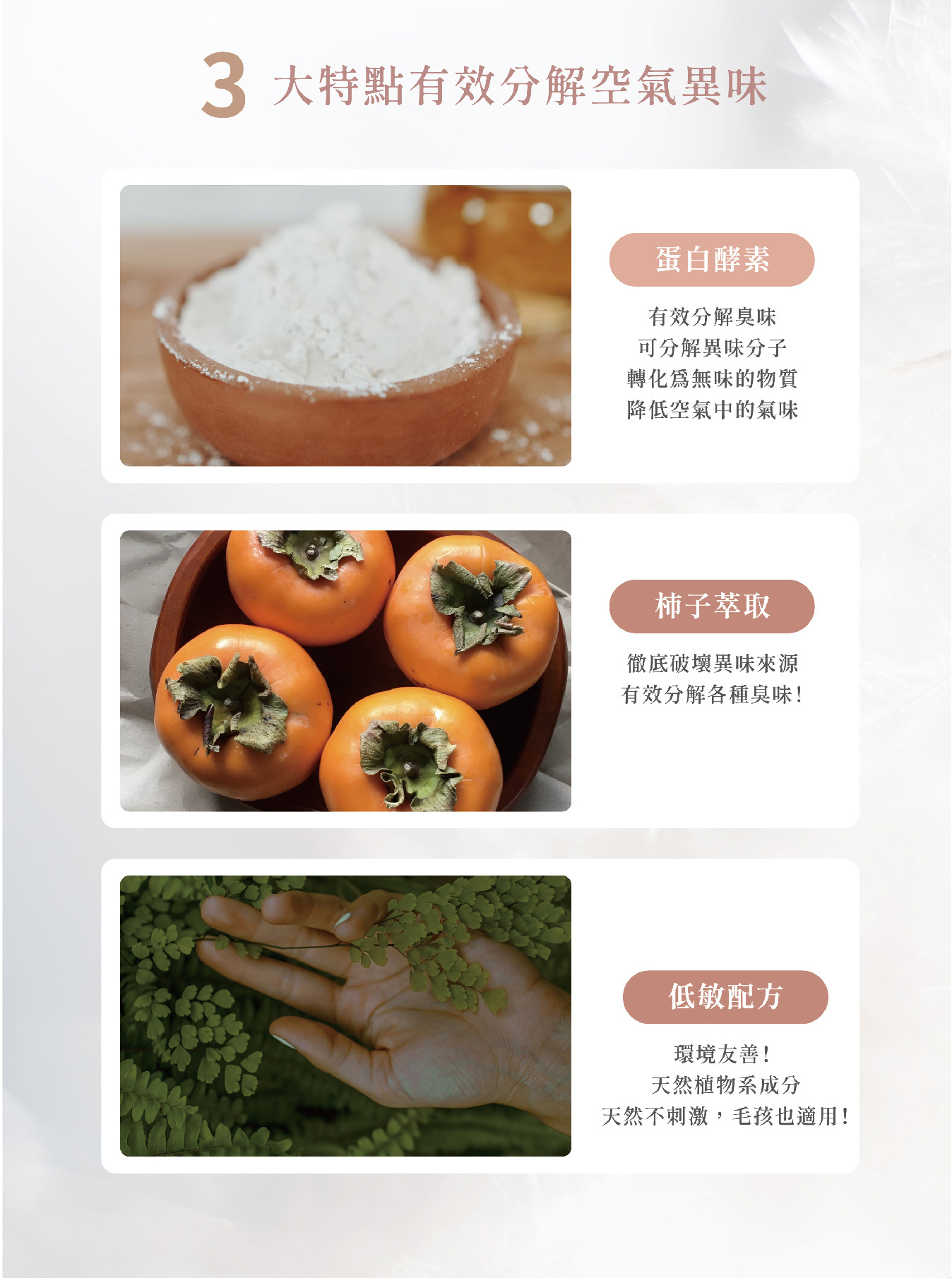 3 大特點有效分解空氣異味

蛋白酵素

有效分解臭味
可分解異味分子
轉化爲無味的物質
降低空氣中的氣味

柿子萃取

徹底破壞異味來源
有效分解各種臭味！

低敏配方

環境友善！
天然植物系成分
天然不刺激，毛孩也適用！