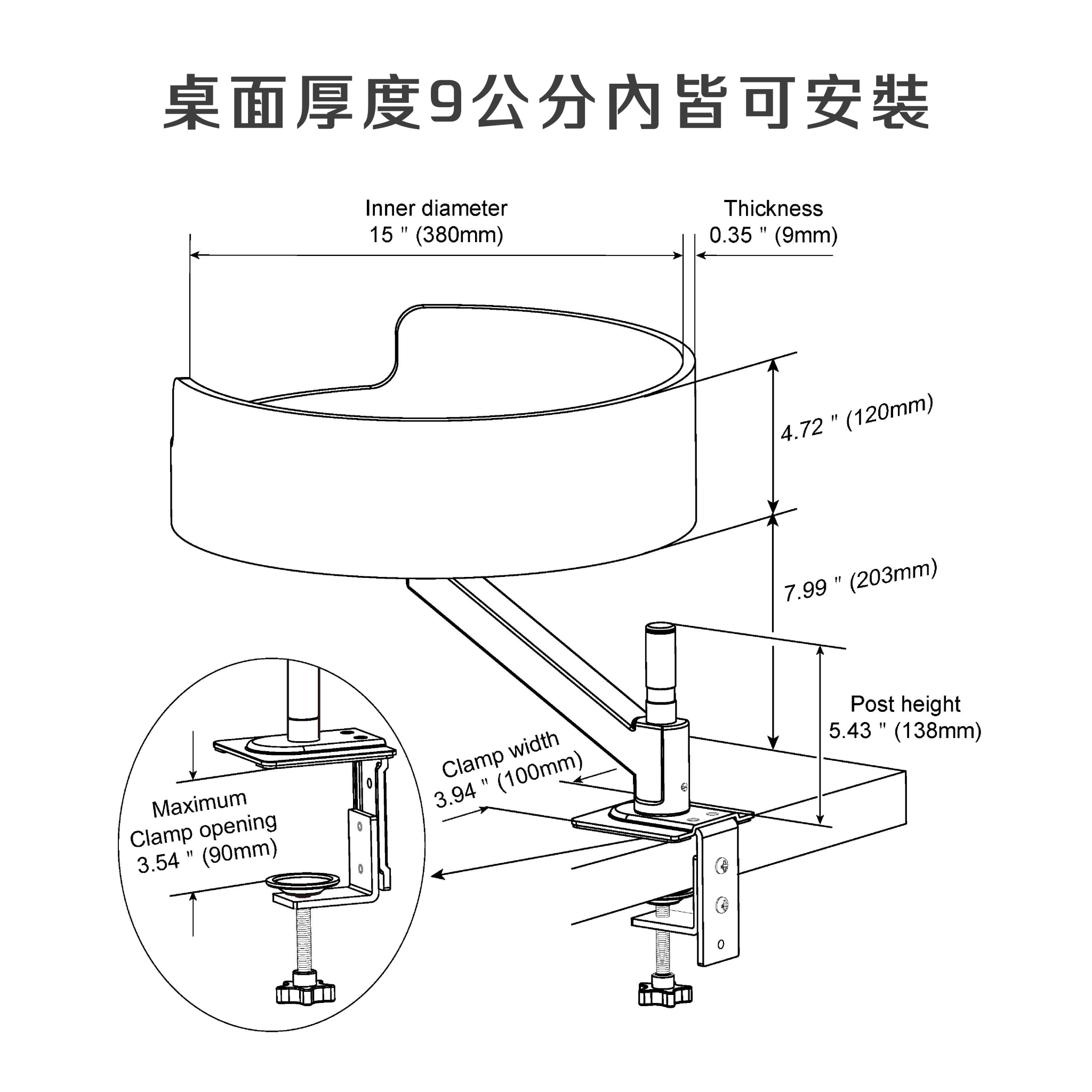 桌面厚度9公分內皆可安裝

Inner diameter
15 " (380mm)

Thickness
0.35 " (9mm)

4.72 " (120mm)

7.99 " (203mm)

Post height
5.43 " (138mm)

Clamp width
3.94 " (100mm)

Maximum
Clamp opening
3.54 " (90mm)