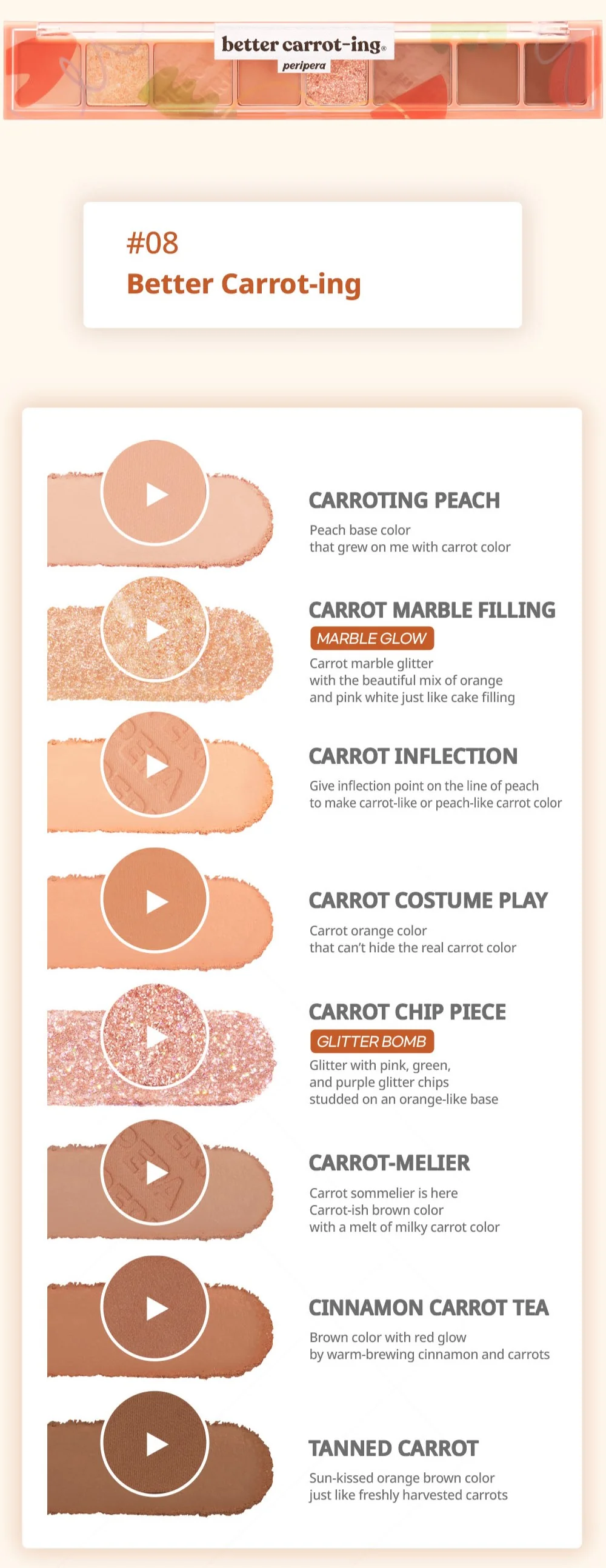 better carrot-ing®
peripera

#08
Better Carrot-ing

CARROTING PEACH
Peach base color that grew on me with carrot color

CARROT MARBLE FILLING
MARBLE GLOW
Carrot marble glitter with the beautiful mix of orange and pink white just like cake filling

CARROT INFLECTION
Give inflection point on the line of peach to make carrot-like or peach-like carrot color

CARROT COSTUME PLAY
Carrot orange color that can't hide the real carrot color

CARROT CHIP PIECE
GLITTER BOMB
Glitter with pink, green, and purple glitter chips studded on an orange-like base

CARROT-MELIER
Carrot sommelier is here
Carrot-ish brown color with a melt of milky carrot color

CINNAMON CARROT TEA
Brown color with red glow by warm-brewing cinnamon and carrots

TANNED CARROT
Sun-kissed orange brown color just like freshly harvested carrots