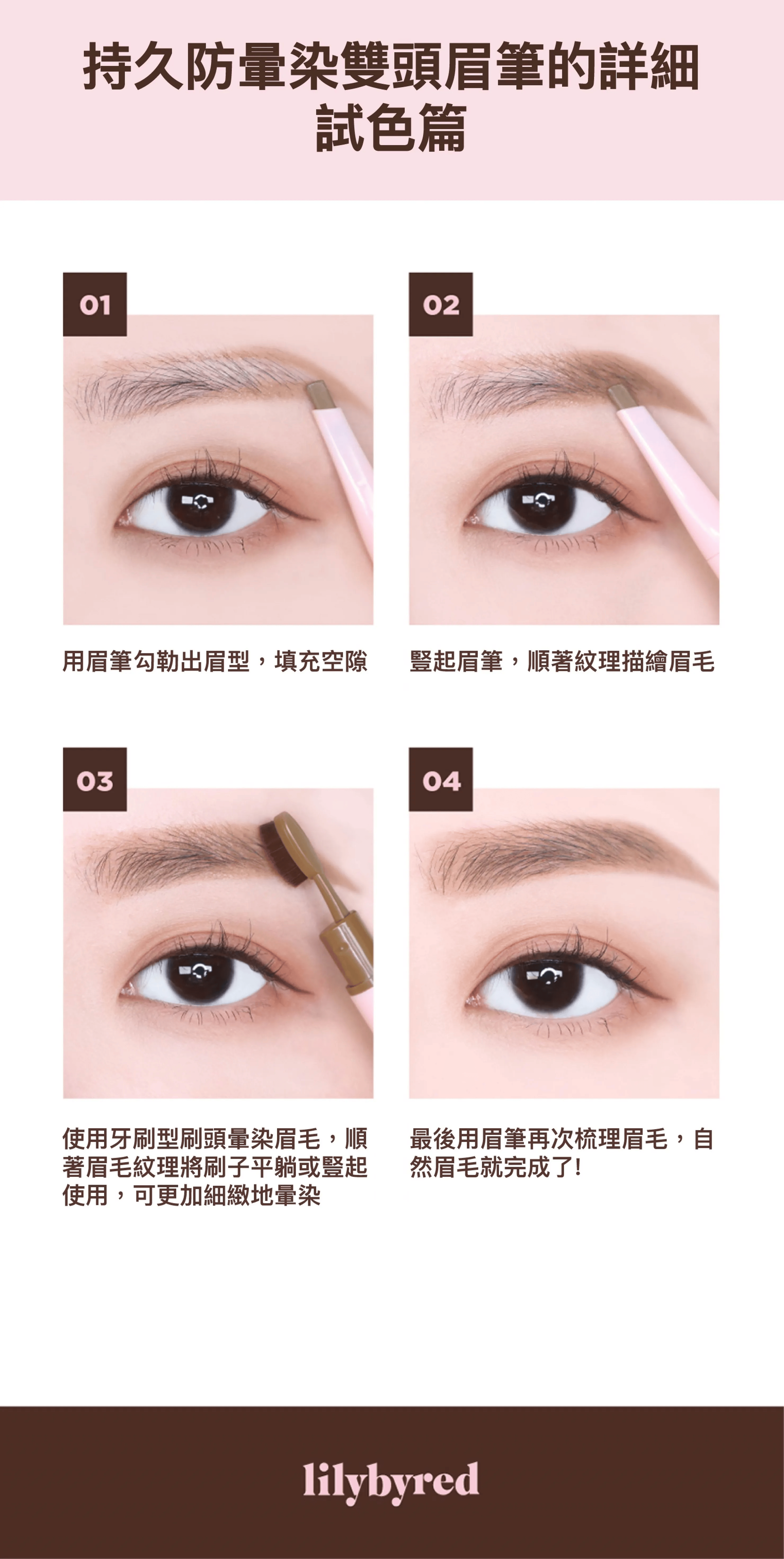 持久防暈染雙頭眉筆的詳細試色篇

01

用眉筆勾勒出眉型，填充空隙

02

豎起眉筆，順著紋理描繪眉毛

03

使用牙刷型刷頭暈染眉毛，順著眉毛紋理將刷子平躺或豎起使用，可更加細緻地暈染

04

最後用眉筆再次梳理眉毛，自然眉毛就完成了!

lilybyred