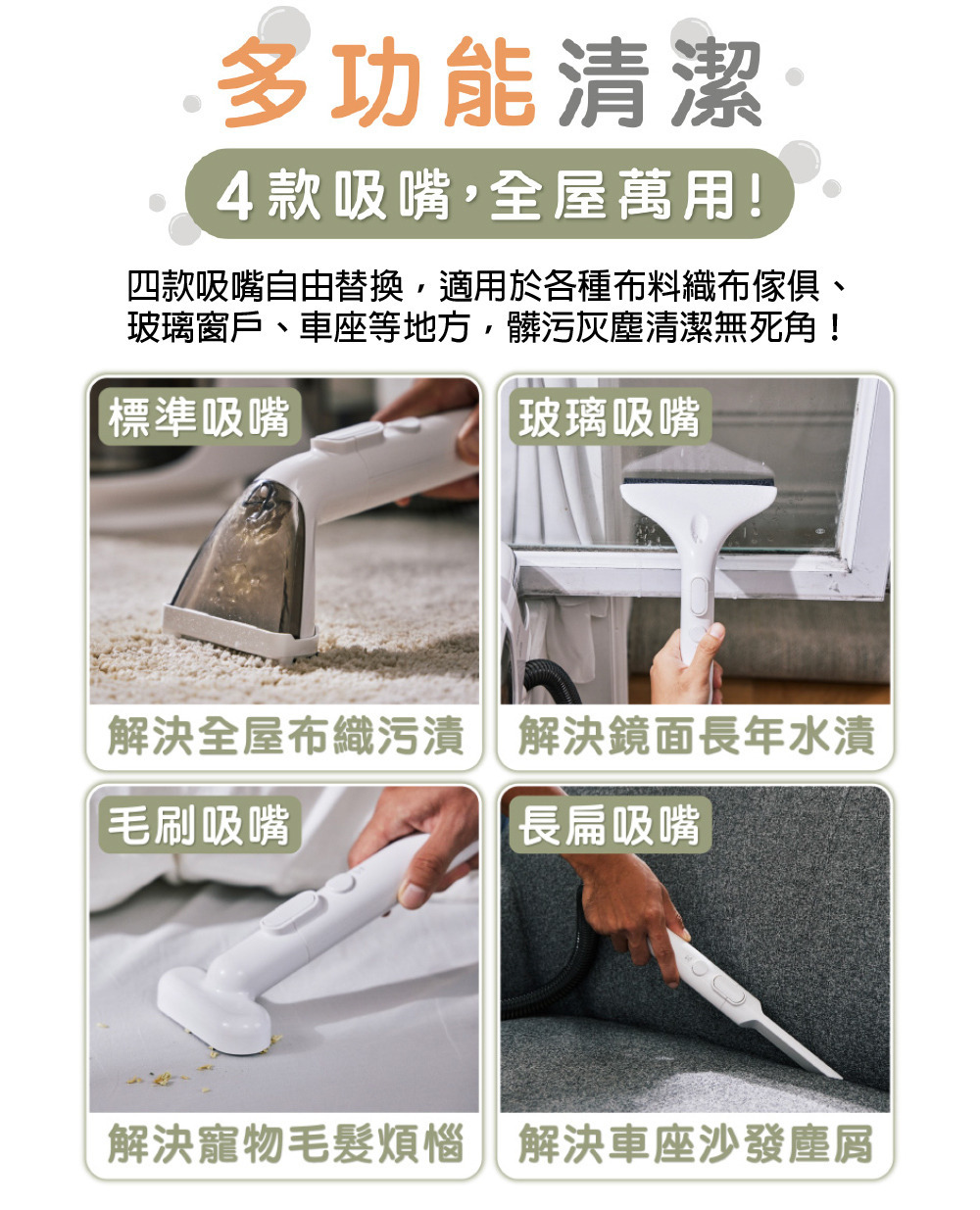 多功能清潔

4款吸嘴，全屋萬用！

四款吸嘴自由替換，適用於各種布料織布傢俱、玻璃窗戶、車座等地方，髒污灰塵清潔無死角！

標準吸嘴

解決全屋布織污漬

玻璃吸嘴

解決鏡面長年水漬

毛刷吸嘴

解決寵物毛髮煩惱

長扁吸嘴

解決車座沙發塵屑