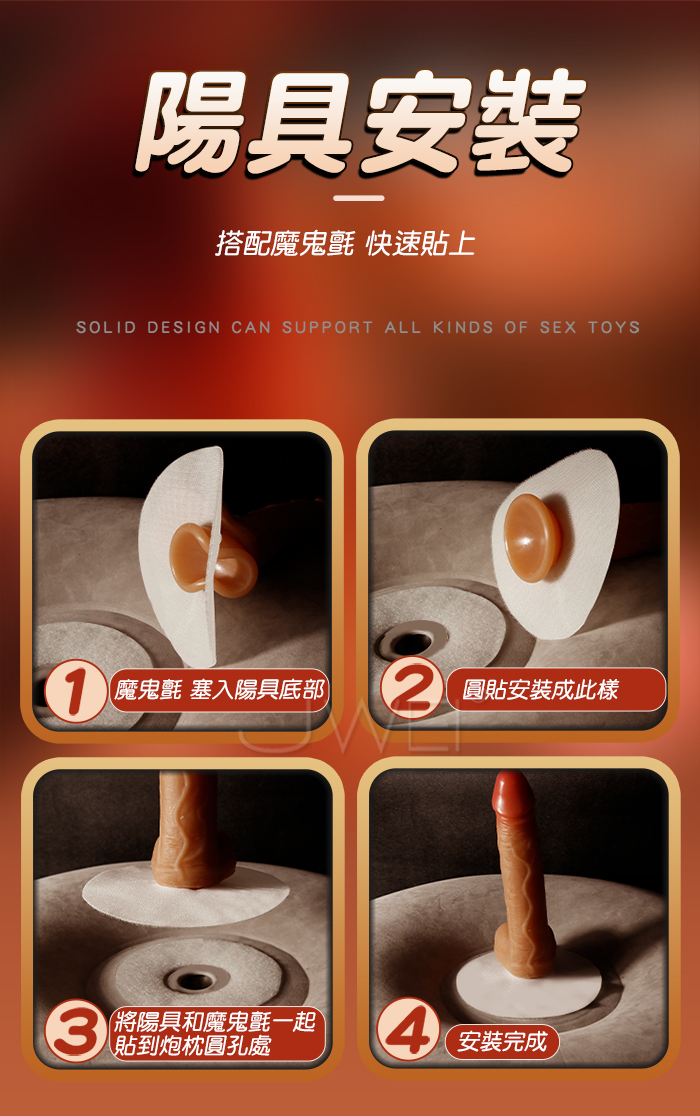 陽具安裝

搭配魔鬼氈 快速貼上

SOLID DESIGN CAN SUPPORT ALL KINDS OF SEX TOYS

1 魔鬼氈 塞入陽具底部

2 圓貼安裝成此樣

JWEI

3 將陽具和魔鬼氈一起貼到炮枕圓孔處

4 安裝完成