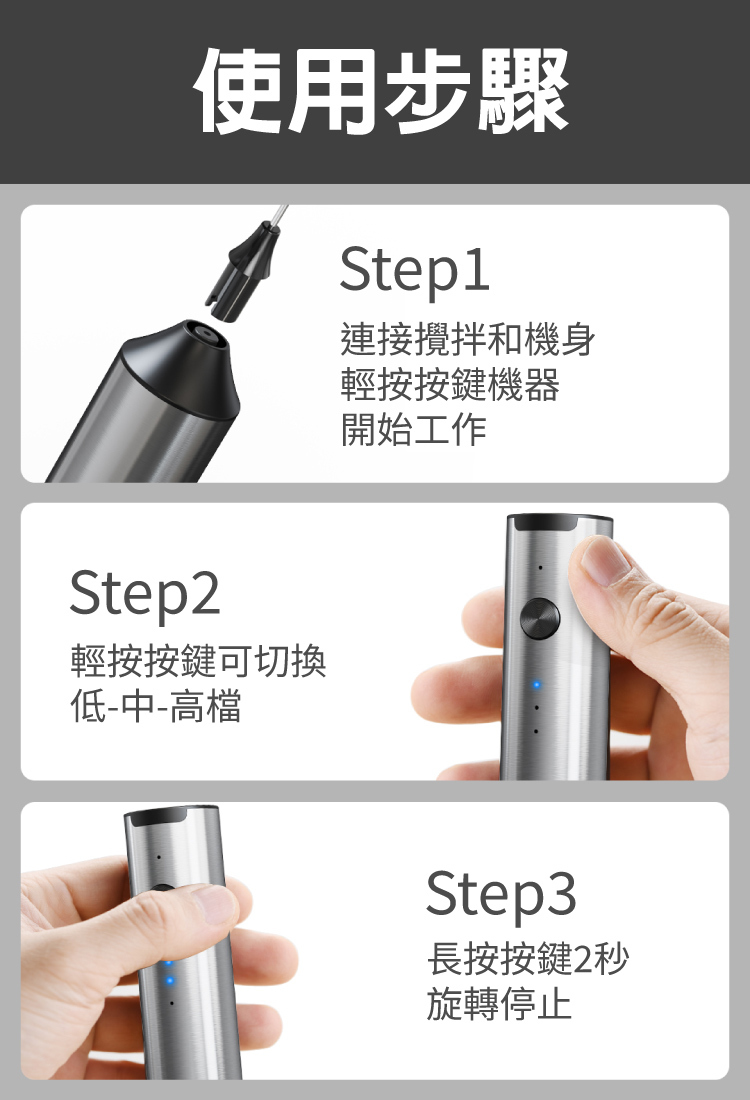 使用步驟

Step1
連接攪拌和機身
輕按按鍵機器
開始工作

Step2
輕按按鍵可切換
低-中-高檔

Step3
長按按鍵2秒
旋轉停止