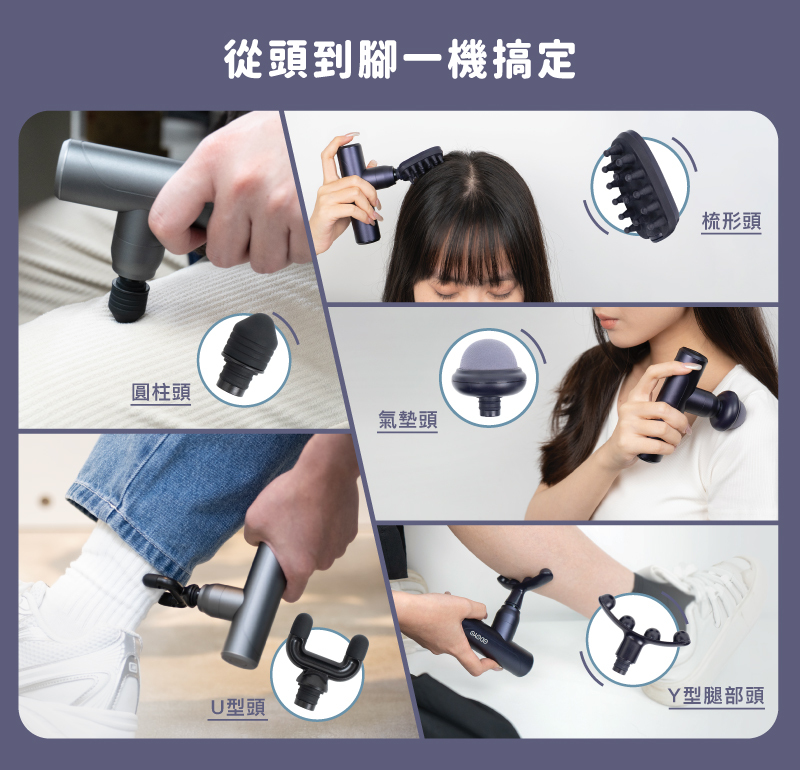 從頭到腳一機搞定

梳形頭

圓柱頭

氣墊頭

U型頭

Y型腿部頭