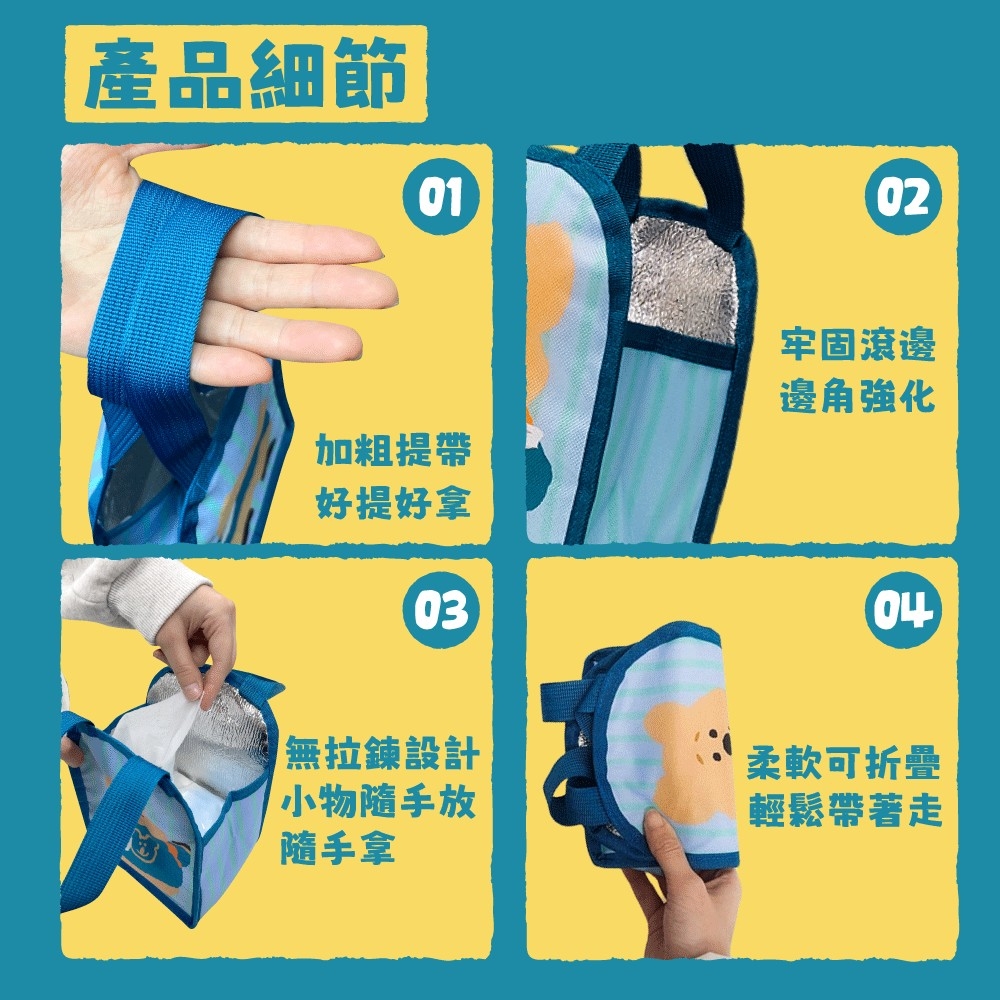 產品細節

01

加粗提帶
好提好拿

02

牢固滾邊
邊角強化

03

無拉鍊設計
小物隨手放
隨手拿

04

柔軟可折疊
輕鬆帶著走