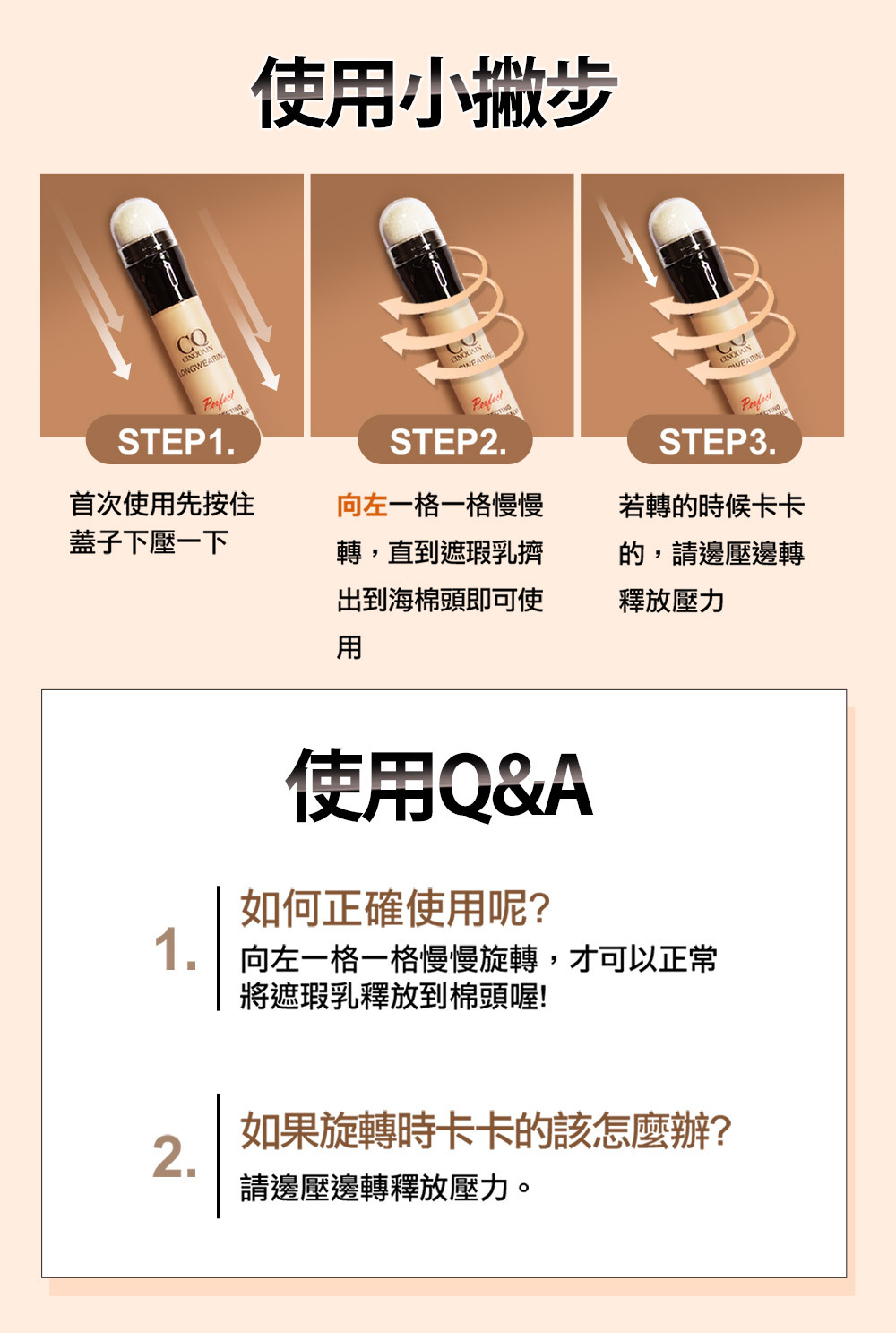 使用小撇步

CQ
CINQUAIN
LONGWEARING
Perfect

STEP1.

首次使用先按住蓋子下壓一下

STEP2.

向左一格一格慢慢轉，直到遮瑕乳擠出到海棉頭即可使用

STEP3.

若轉的時候卡卡的，請邊壓邊轉釋放壓力

使用Q&A

1. 如何正確使用呢?
向左一格一格慢慢旋轉，才可以正常將遮瑕乳釋放到棉頭喔!

2. 如果旋轉時卡卡的該怎麼辦?
請邊壓邊轉釋放壓力。